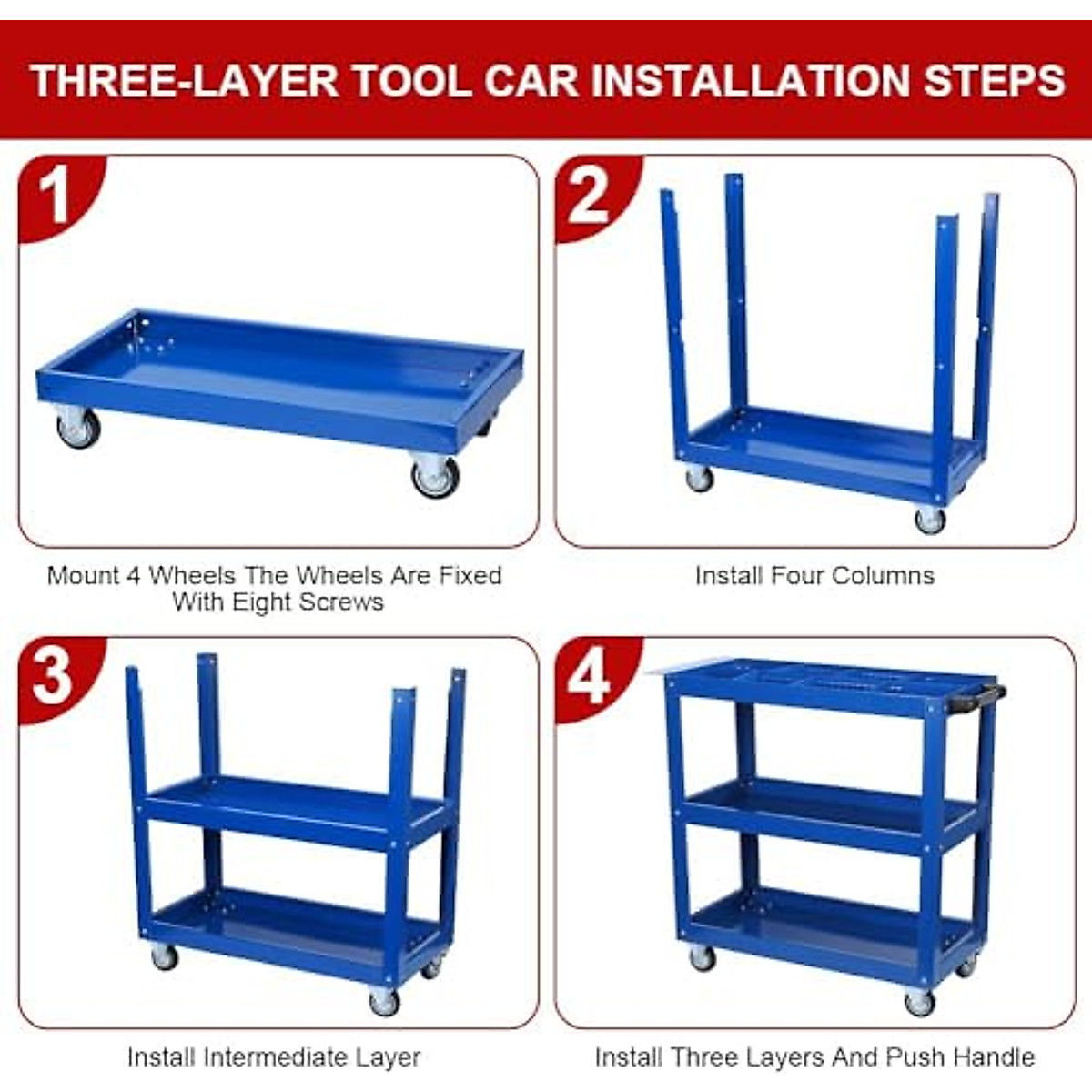 THREE-LAYER TOOL CAR INSTALLATION STEPS

1

Mount 4 Wheels The Wheels Are Fixed With Eight Screws

2

Install Four Columns

3

Install Intermediate Layer

4

Install Three Layers And Push Handle