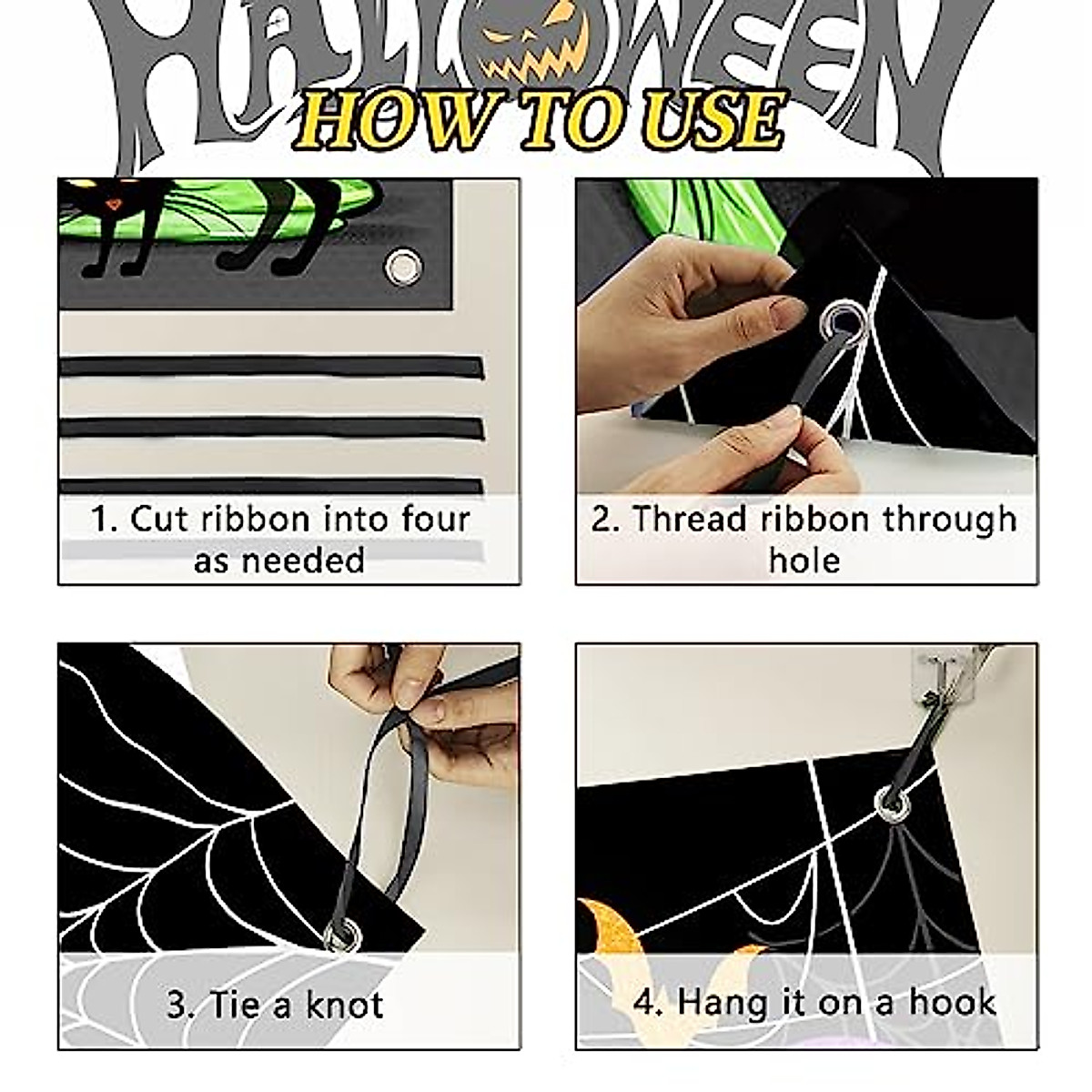 HALLOWEEN
HOW TO USE

1. Cut ribbon into four as needed

2. Thread ribbon through hole

3. Tie a knot

4. Hang it on a hook