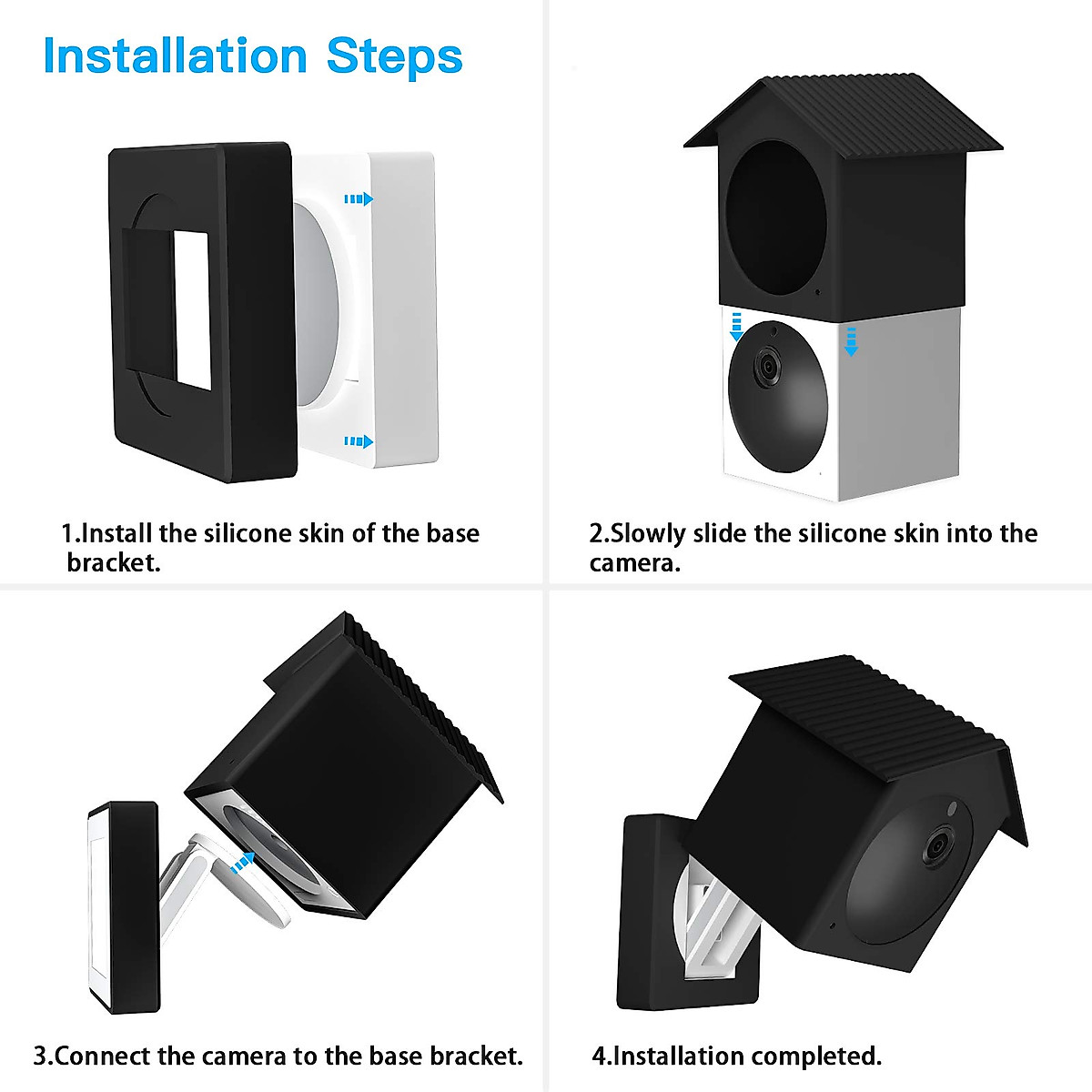 Installation Steps

1.Install the silicone skin of the base bracket.

2.Slowly slide the silicone skin into the camera.

3.Connect the camera to the base bracket.

4.Installation completed.