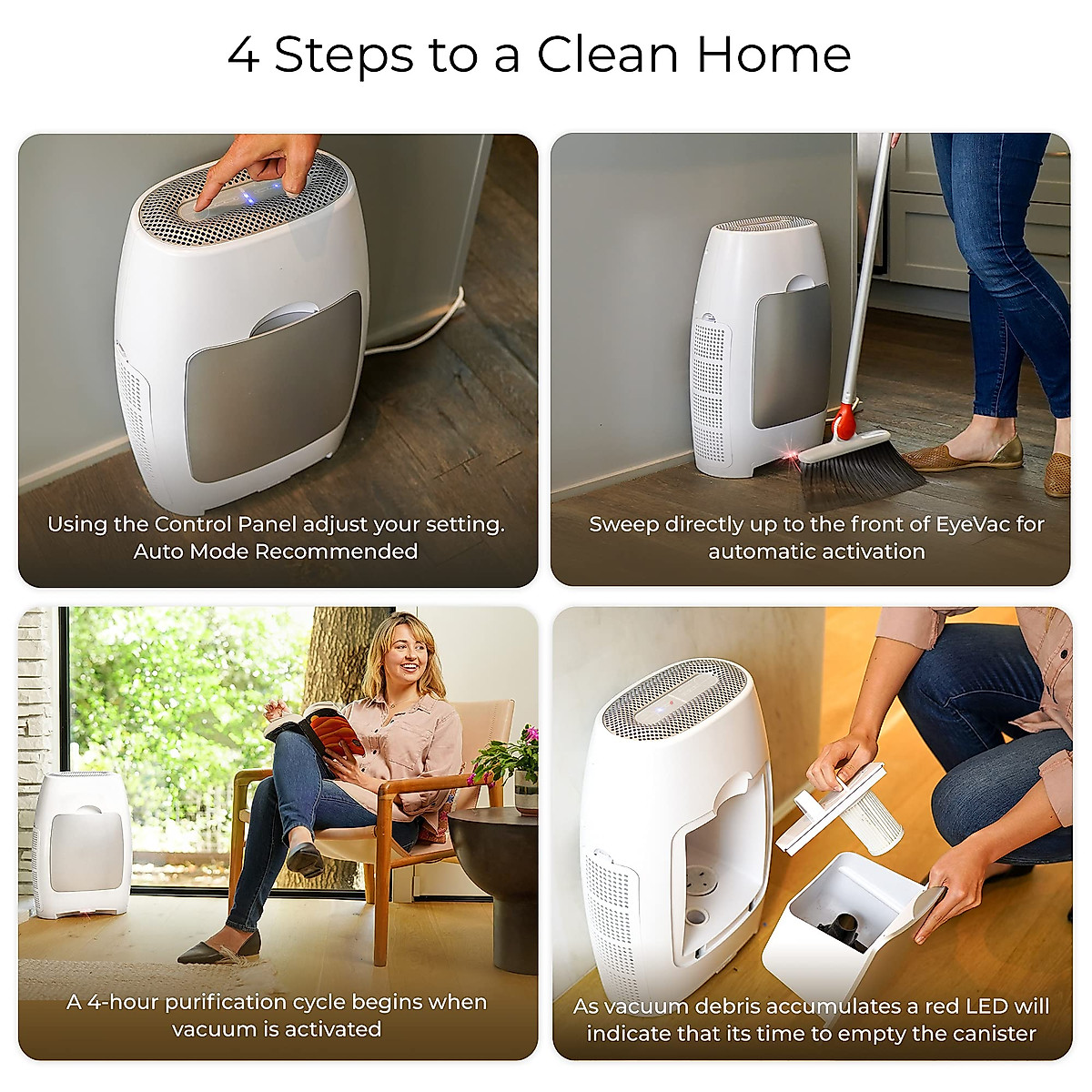 4 Steps to a Clean Home

Using the Control Panel adjust your setting. Auto Mode Recommended

Sweep directly up to the front of EyeVac for automatic activation

A 4-hour purification cycle begins when vacuum is activated

As vacuum debris accumulates a red LED will indicate that its time to empty the canister