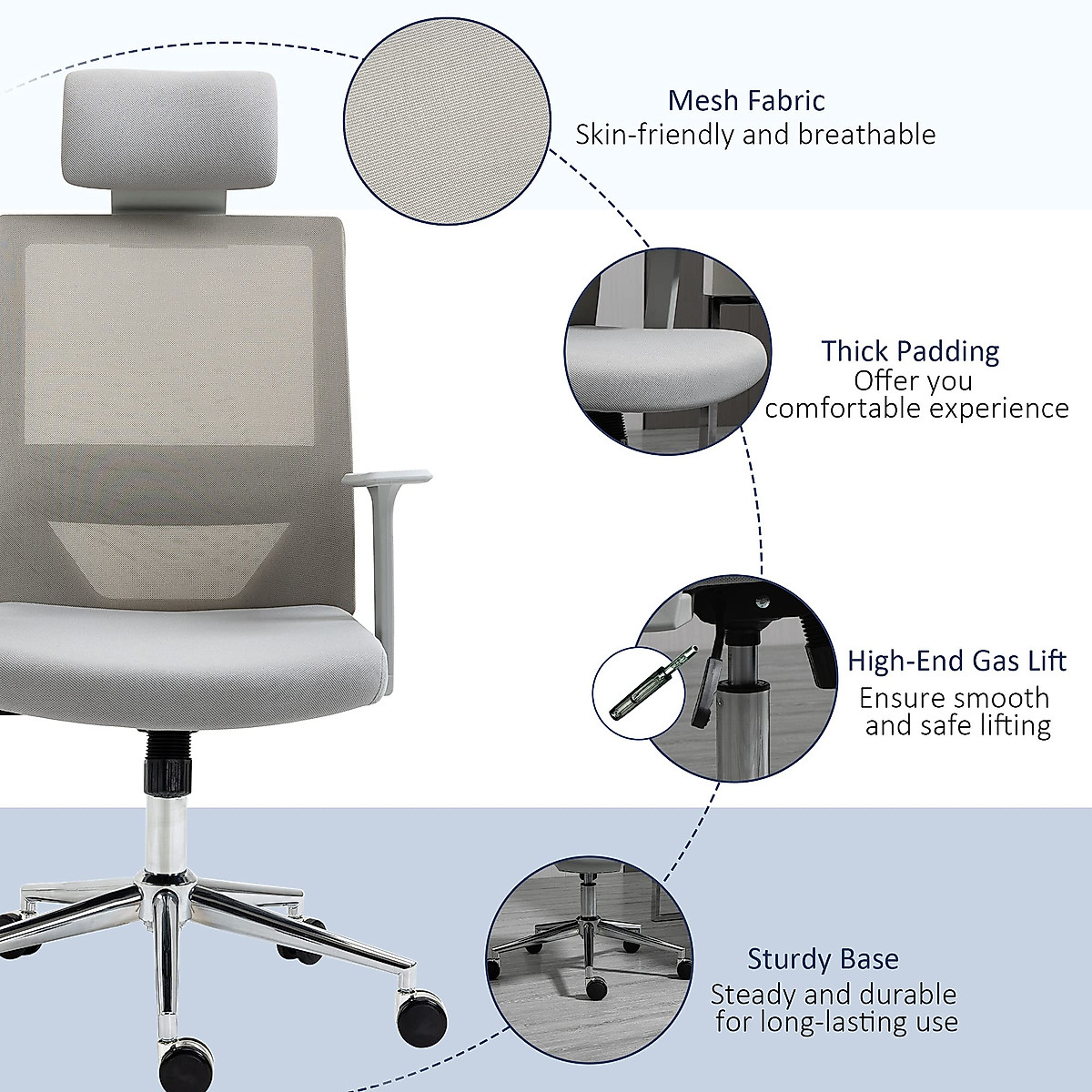 Mesh Fabric
Skin-friendly and breathable

Thick Padding
Offer you comfortable experience

High-End Gas Lift
Ensure smooth and safe lifting

Sturdy Base
Steady and durable for long-lasting use