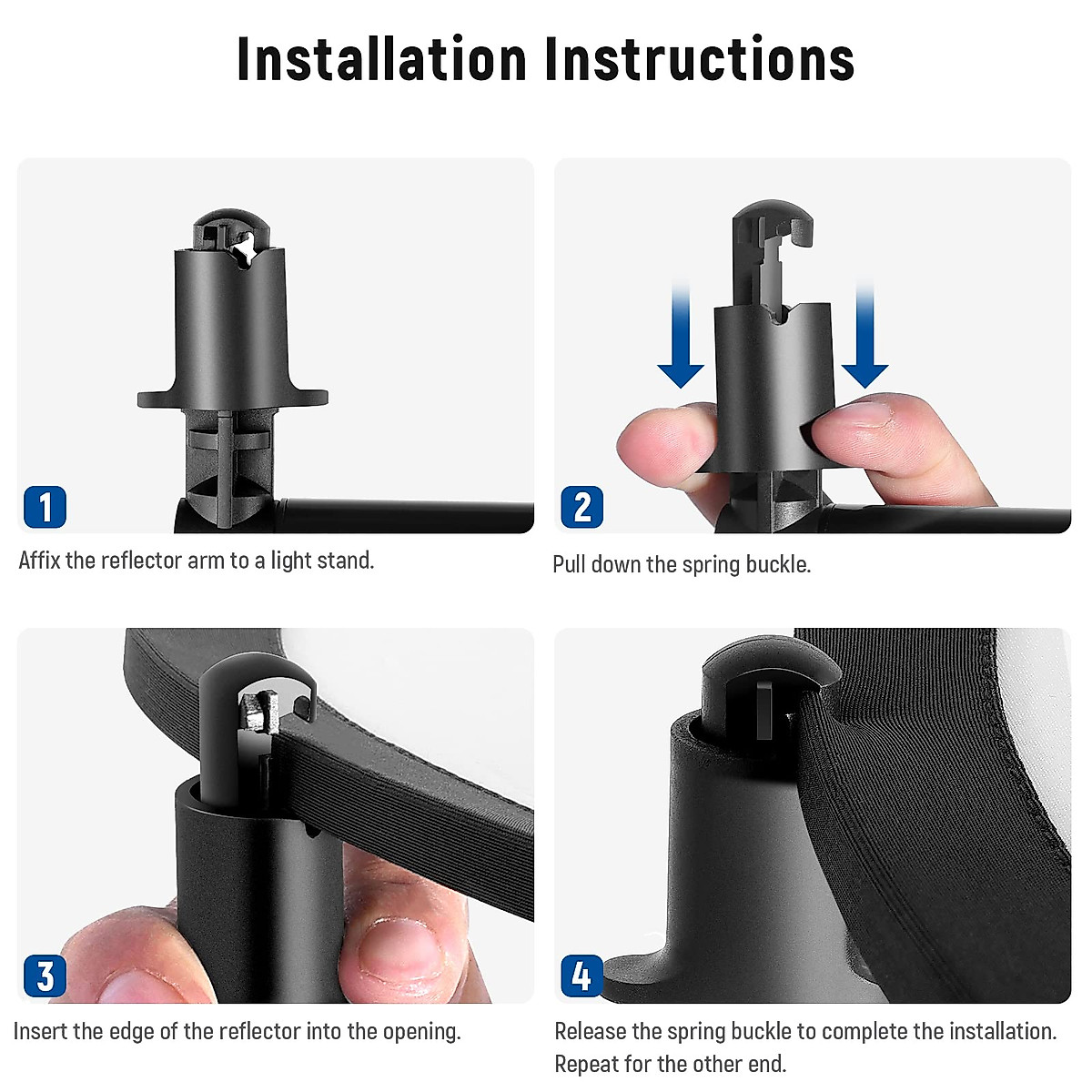 Installation Instructions

1

Affix the reflector arm to a light stand.

2

Pull down the spring buckle.

3

Insert the edge of the reflector into the opening.

4

Release the spring buckle to complete the installation. Repeat for the other end.