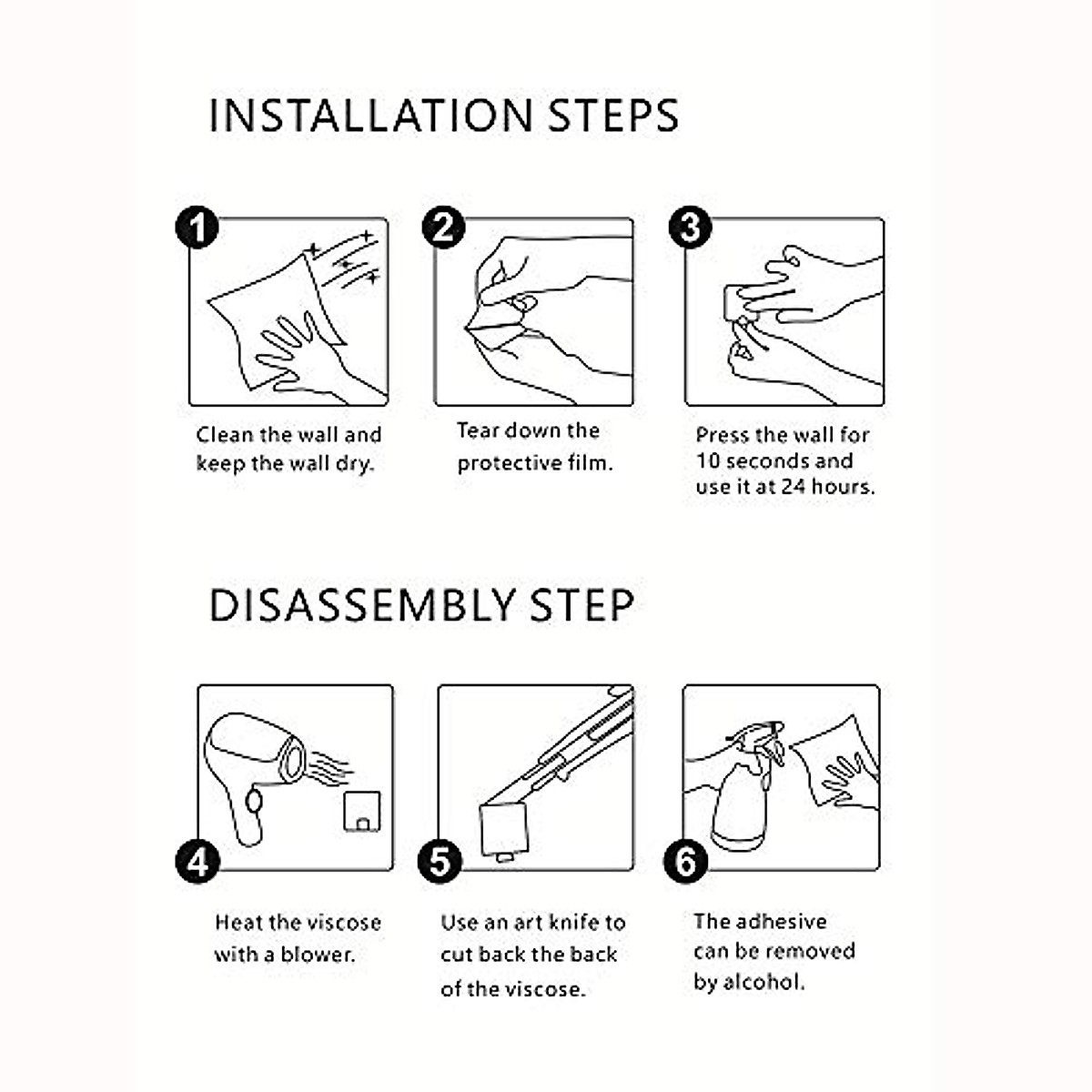 INSTALLATION STEPS

1
Clean the wall and keep the wall dry.

2
Tear down the protective film.

3
Press the wall for 10 seconds and use it at 24 hours.

DISASSEMBLY STEP

4
Heat the viscose with a blower.

5
Use an art knife to cut back the back of the viscose.

6
The adhesive can be removed by alcohol.