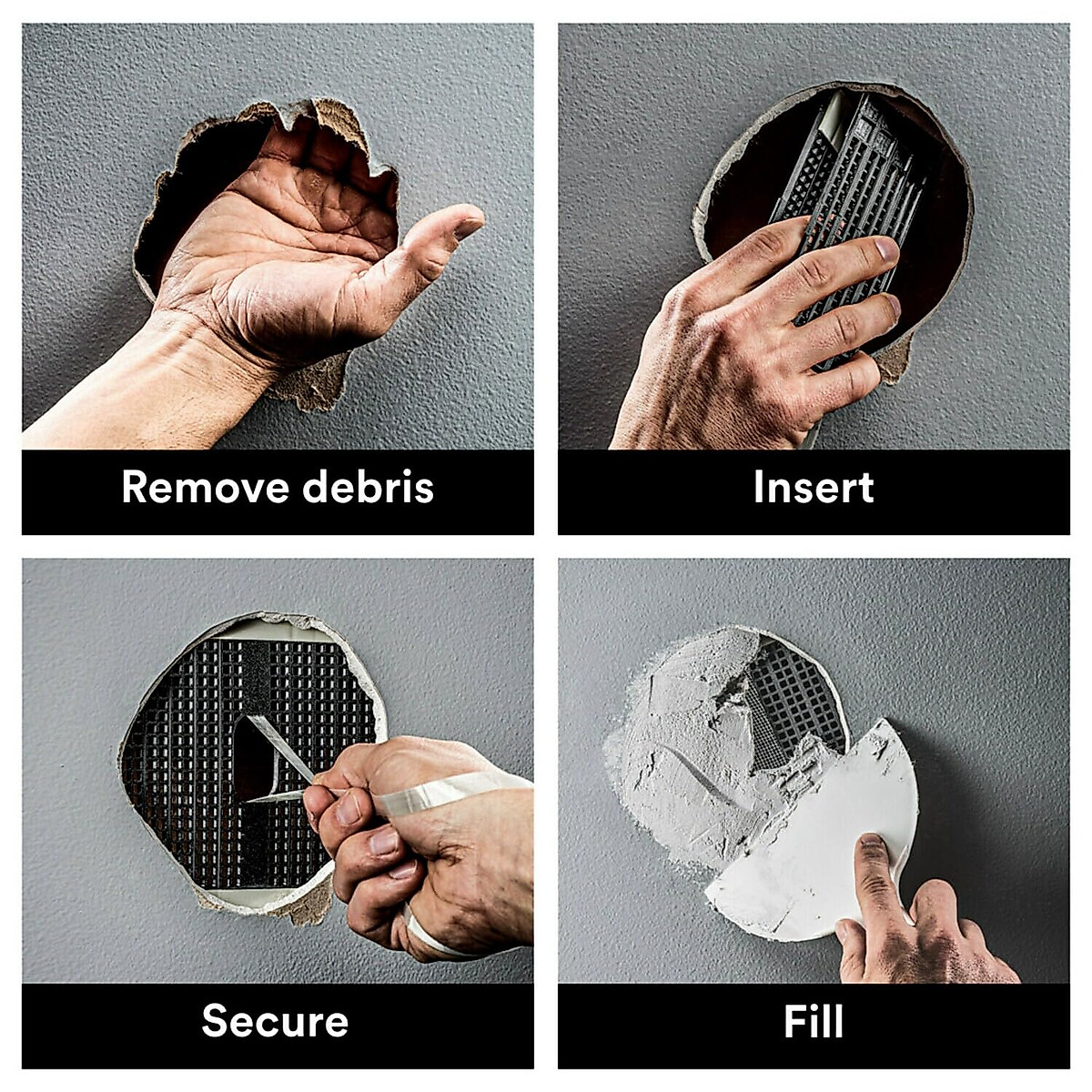 Remove debris

Insert

Secure

Fill