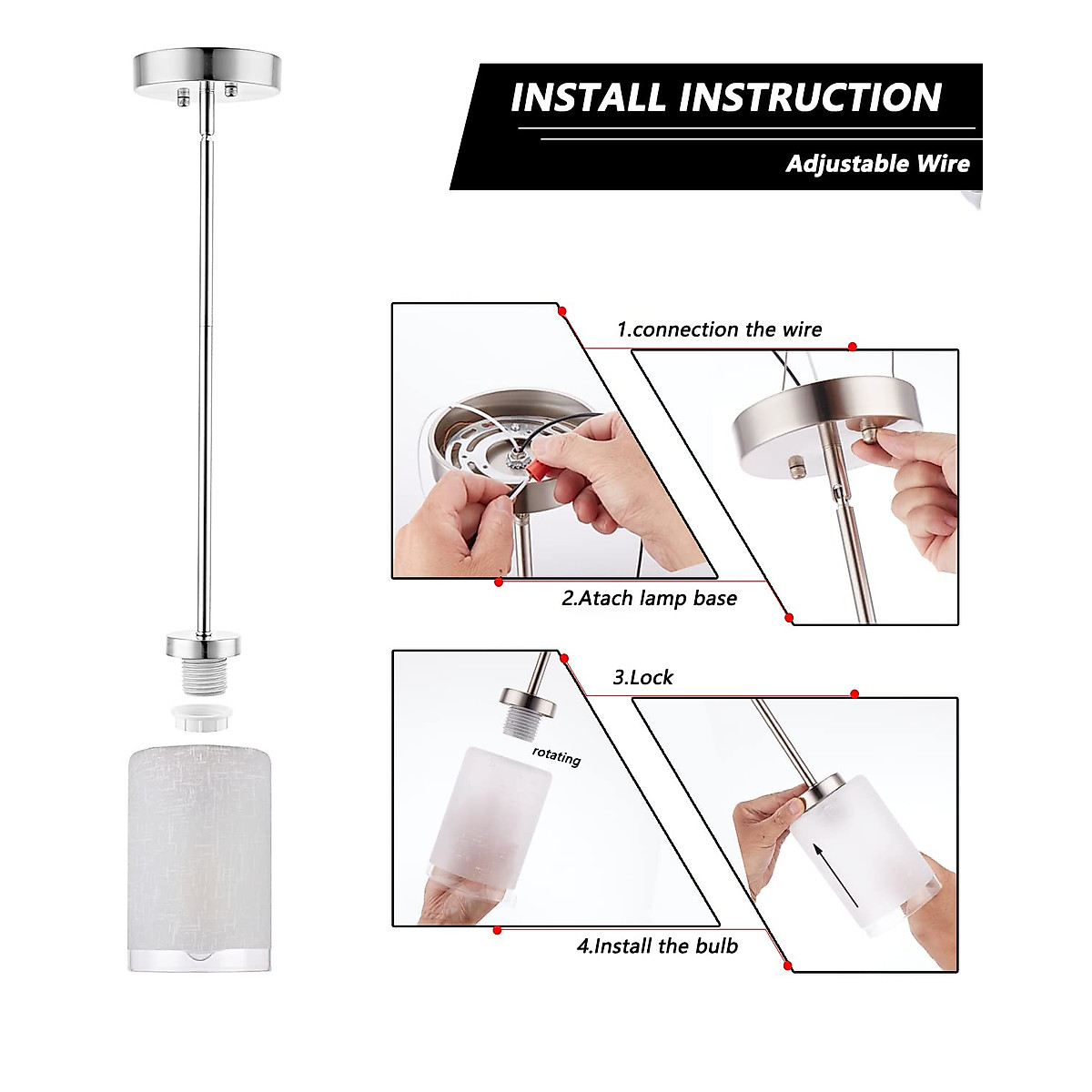 INSTALL INSTRUCTION

Adjustable Wire

1.connection the wire

2.Atach lamp base

3.Lock

rotating

4.Install the bulb