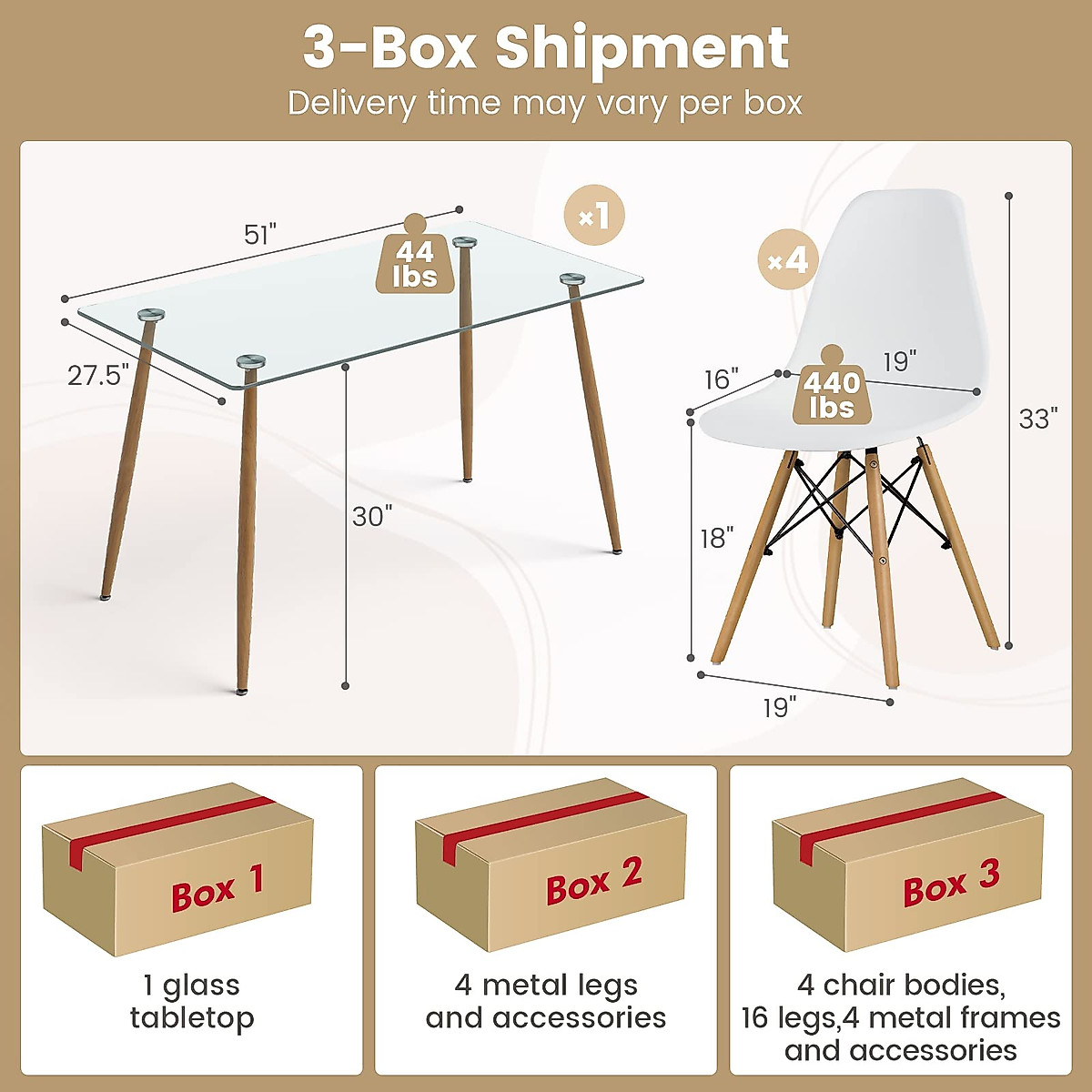 3-Box Shipment

Delivery time may vary per box

51"

44 lbs

×1

27.5"

30"

×4

16"

440 lbs

19"

33"

18"

19"

Box 1

1 glass tabletop

Box 2

4 metal legs and accessories

Box 3

4 chair bodies, 16 legs,4 metal frames and accessories