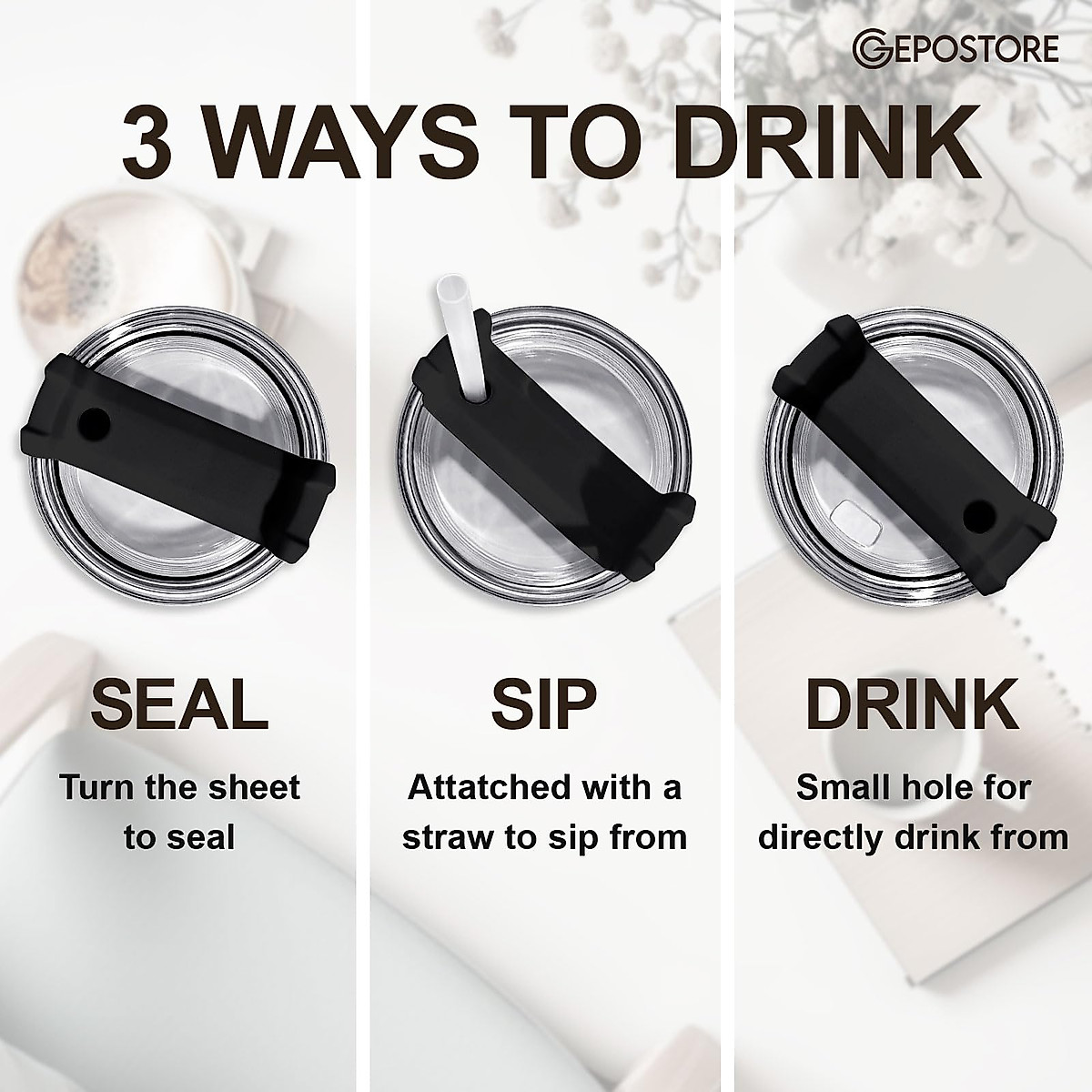 GEPOSTORE

3 WAYS TO DRINK

SEAL

Turn the sheet to seal

SIP

Attatched with a straw to sip from

DRINK

Small hole for directly drink from