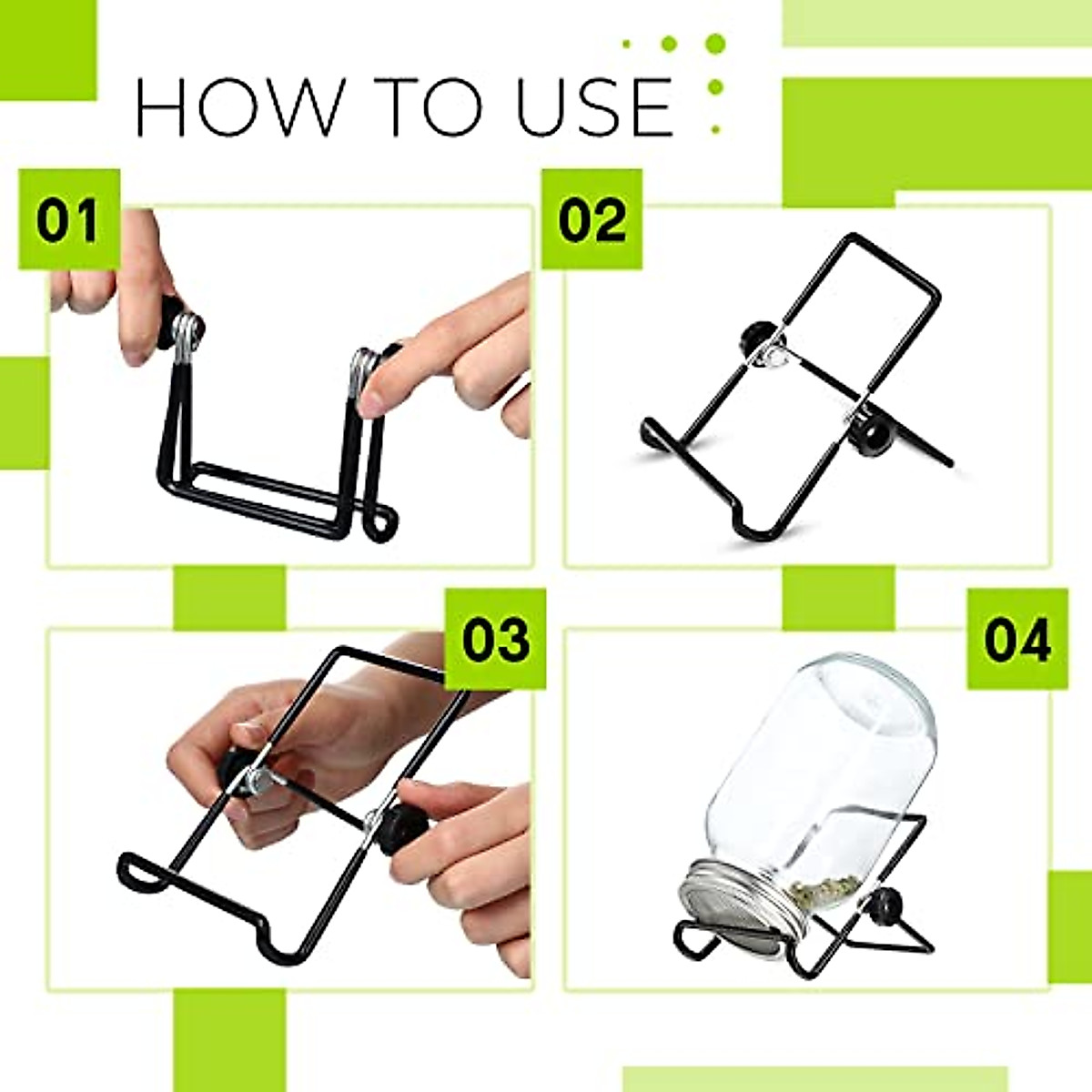 HOW TO USE

01

02

03

04