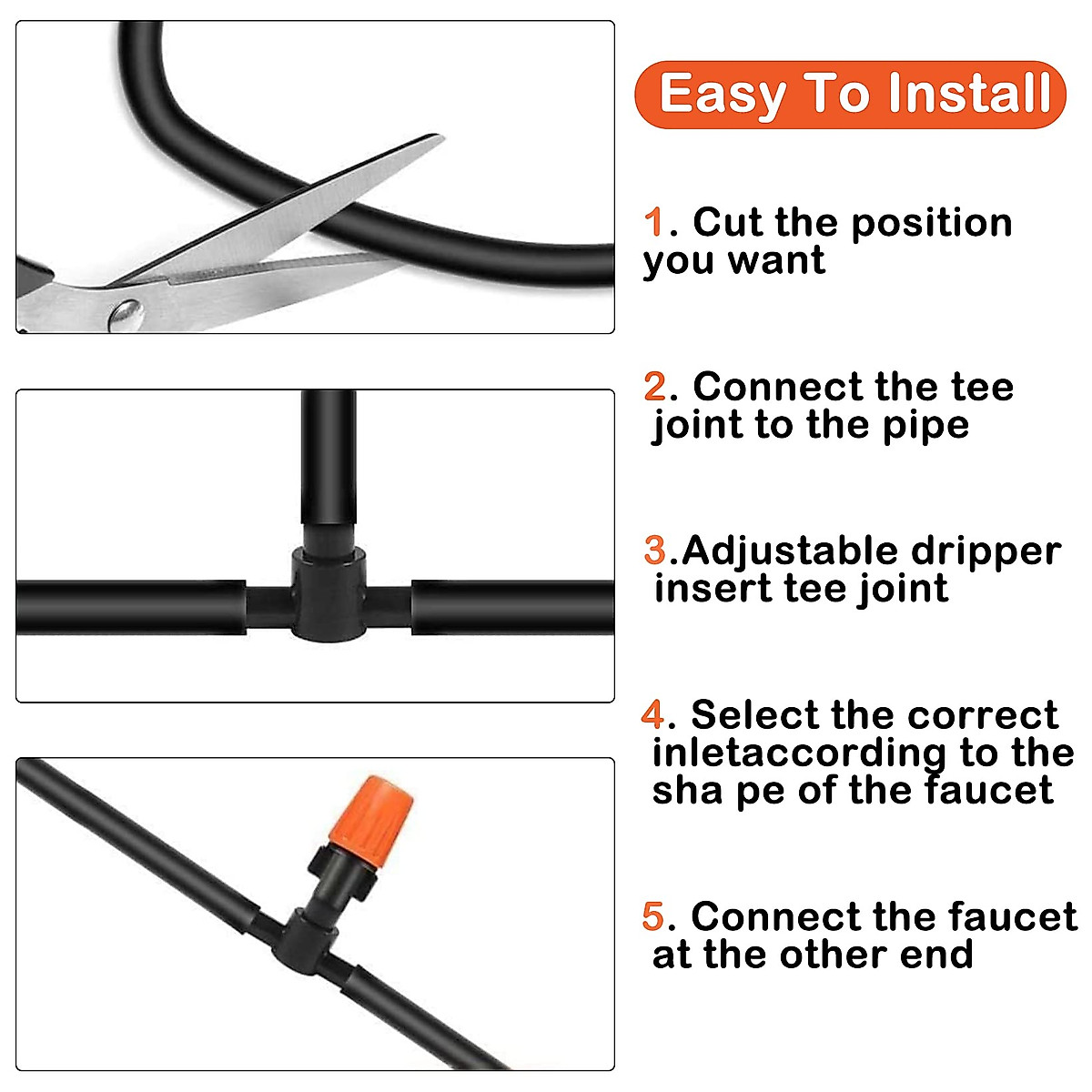 Easy To Install

1. Cut the position you want

2. Connect the tee joint to the pipe

3.Adjustable dripper insert tee joint

4. Select the correct inletaccording to the sha pe of the faucet

5. Connect the faucet at the other end