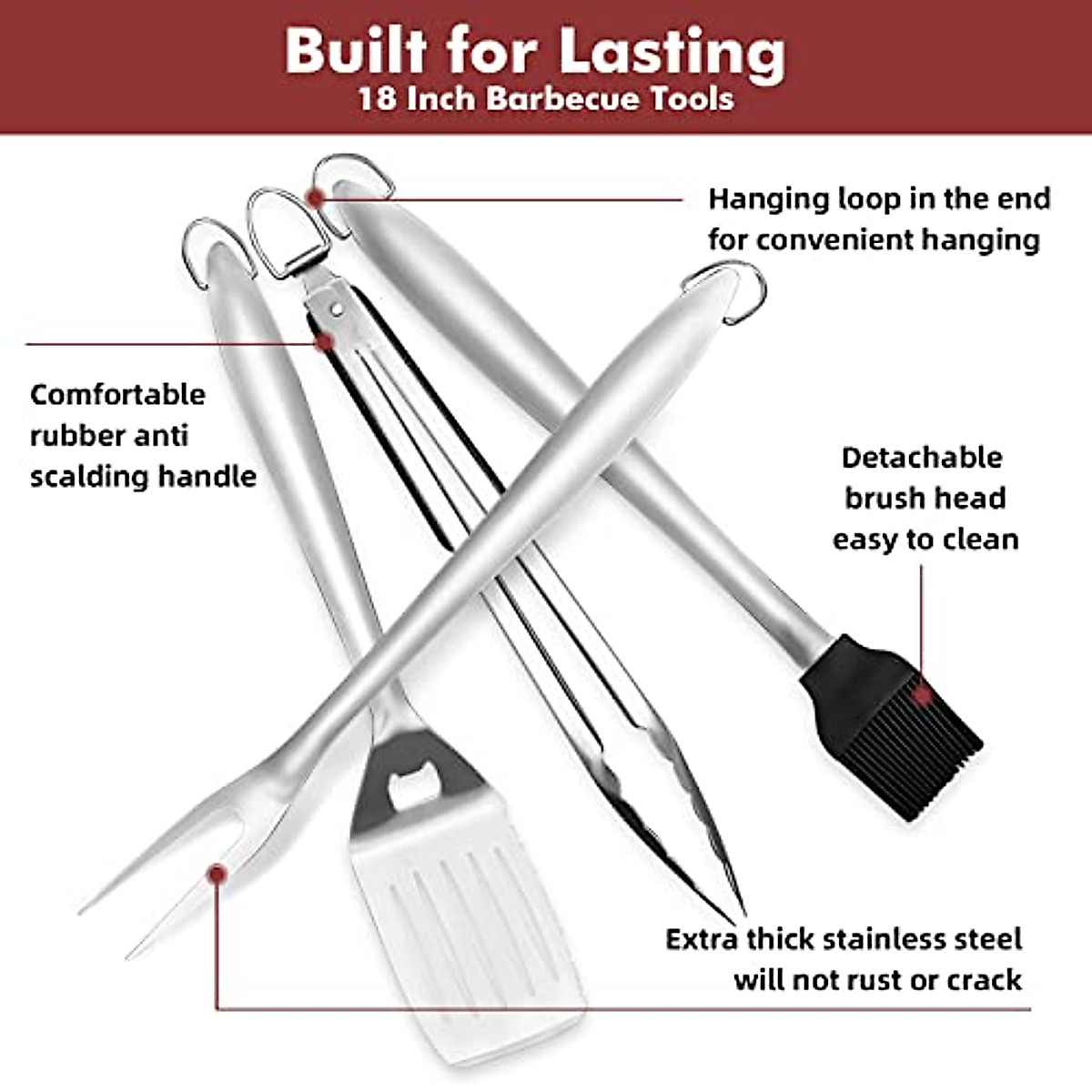 Built for Lasting
18 Inch Barbecue Tools

Hanging loop in the end for convenient hanging

Comfortable rubber anti scalding handle

Detachable brush head easy to clean

Extra thick stainless steel will not rust or crack