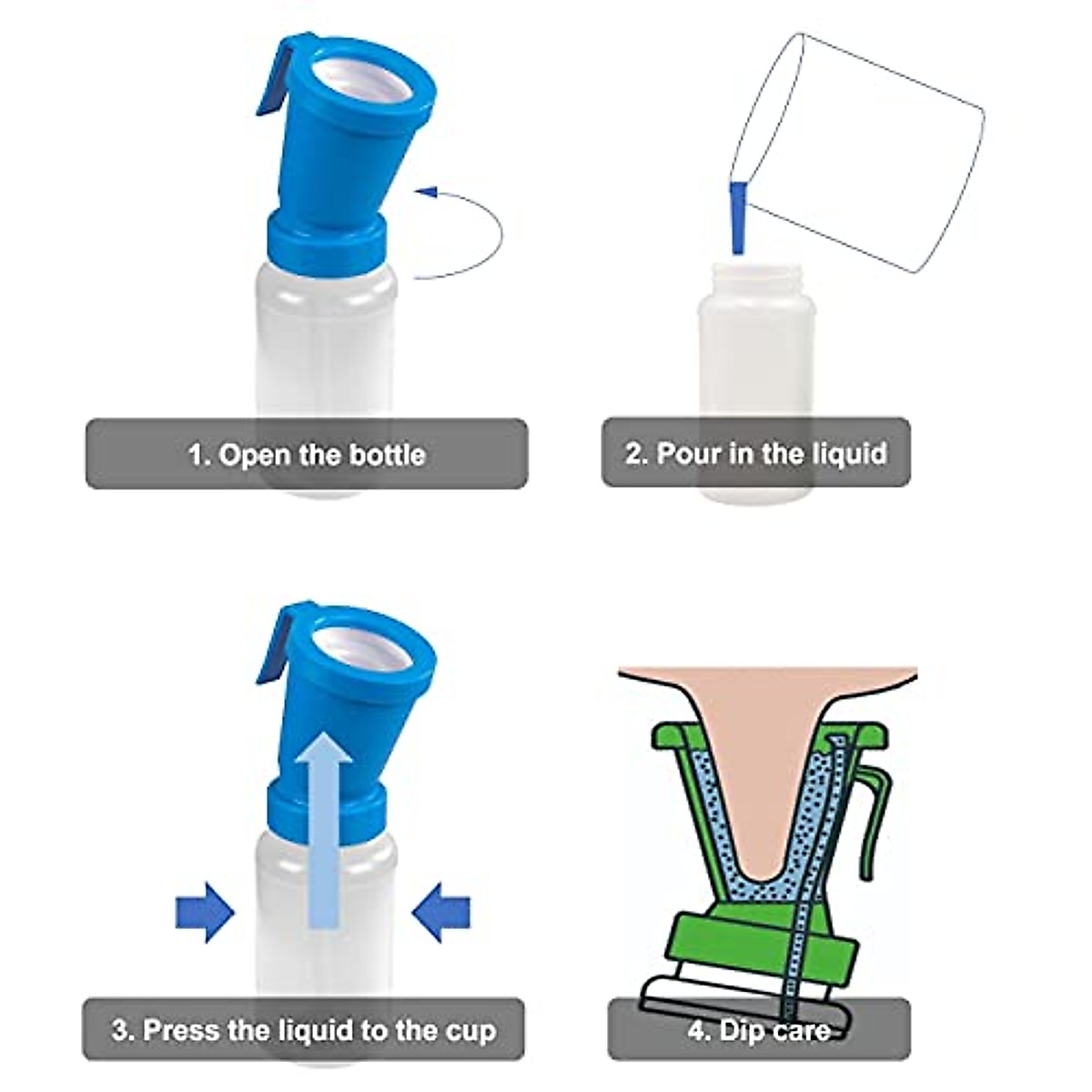 1. Open the bottle

2. Pour in the liquid

3. Press the liquid to the cup

4. Dip care