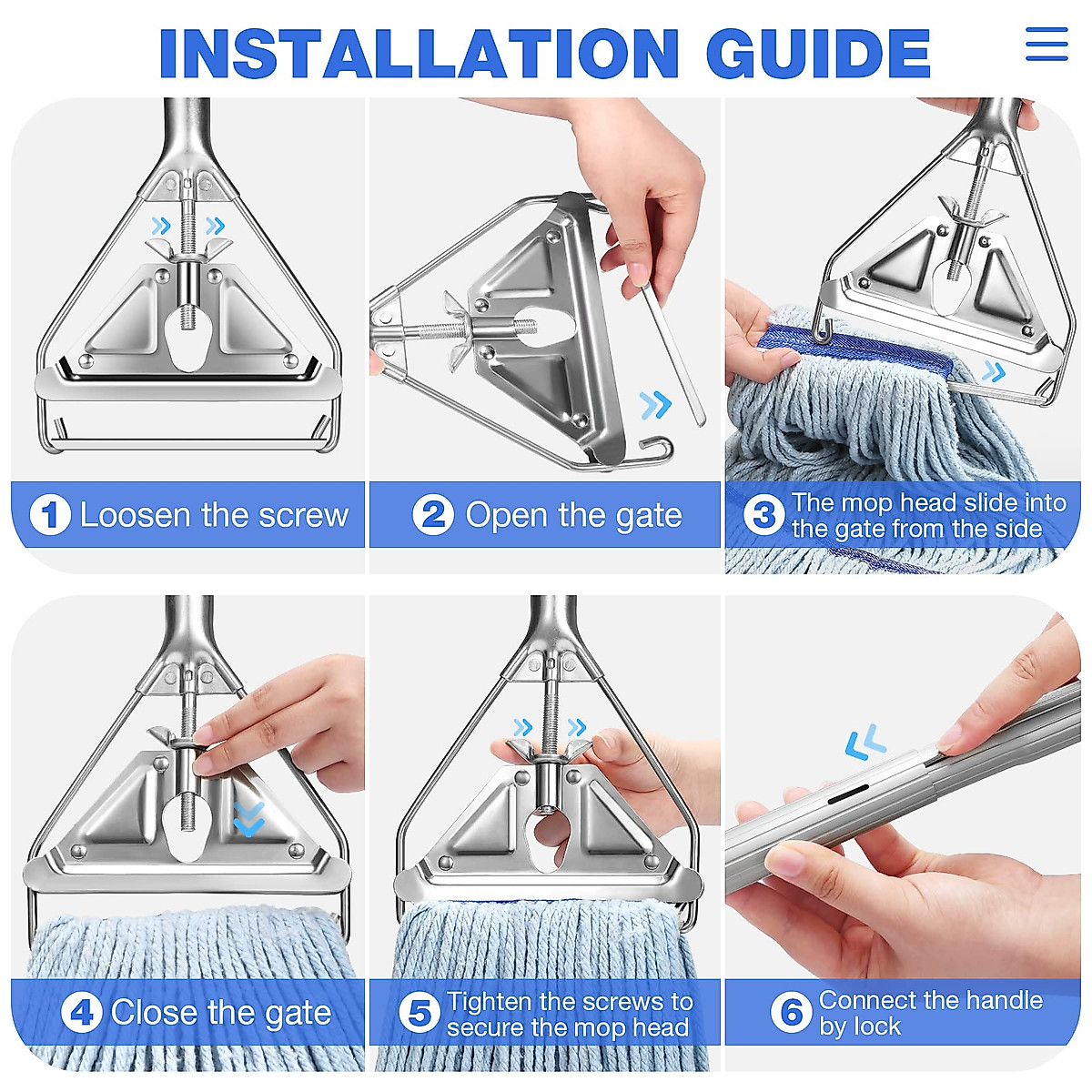 INSTALLATION GUIDE

1 Loosen the screw

2 Open the gate

3 The mop head slide into the gate from the side

4 Close the gate

5 Tighten the screws to secure the mop head

6 Connect the handle by lock