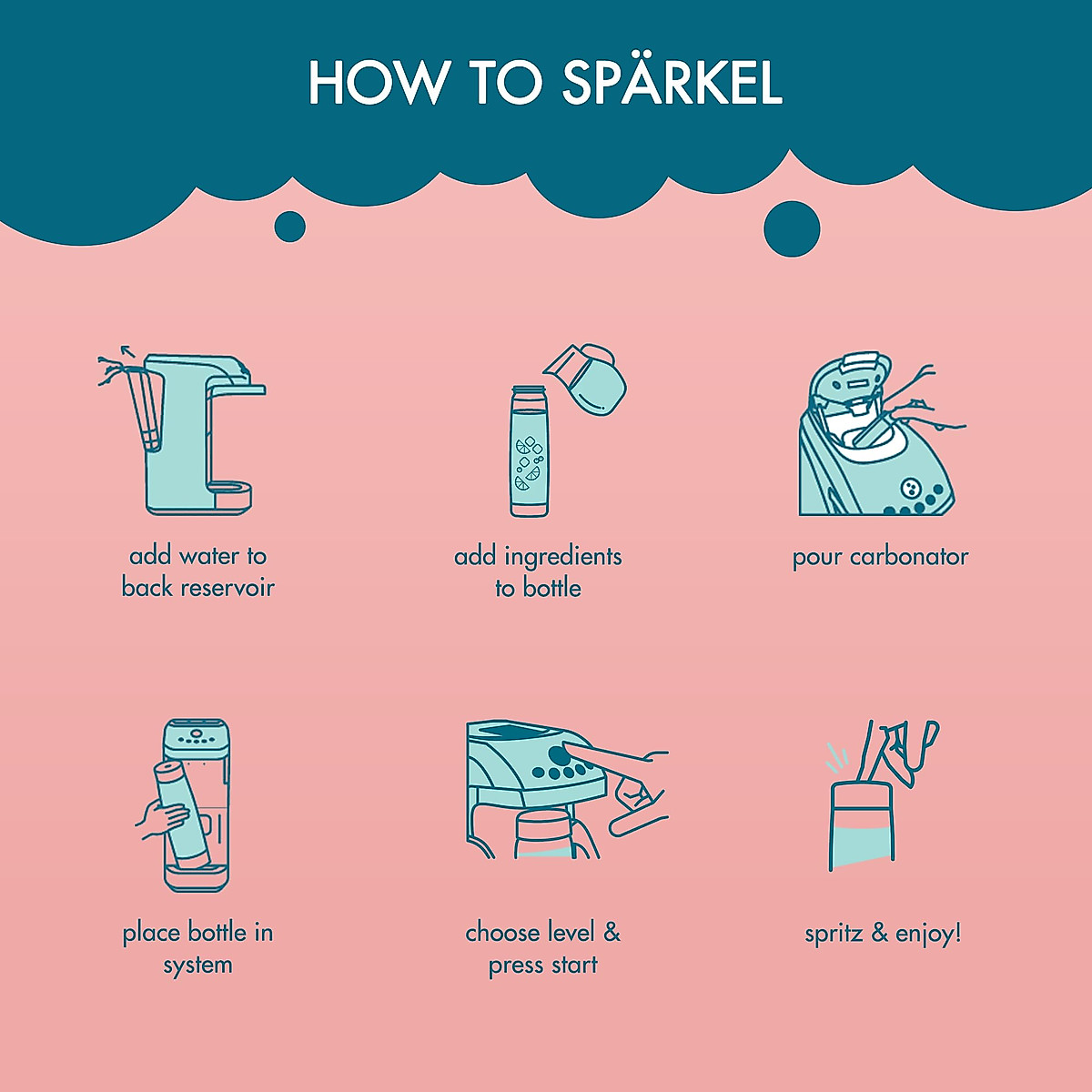 HOW TO SPÄRKEL

add water to back reservoir

add ingredients to bottle

pour carbonator

place bottle in system

choose level & press start

spritz & enjoy!