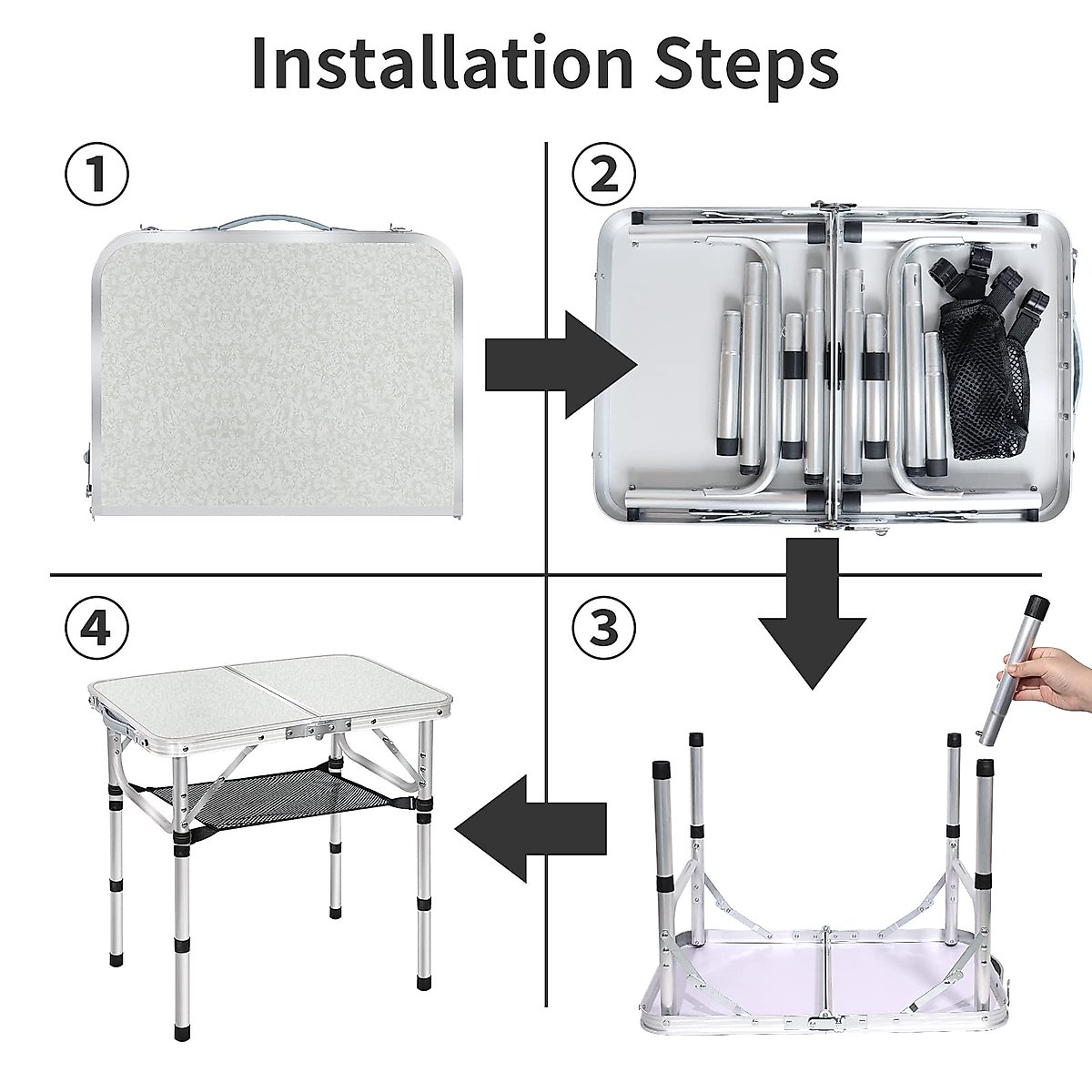 Installation Steps

①

②

④

③