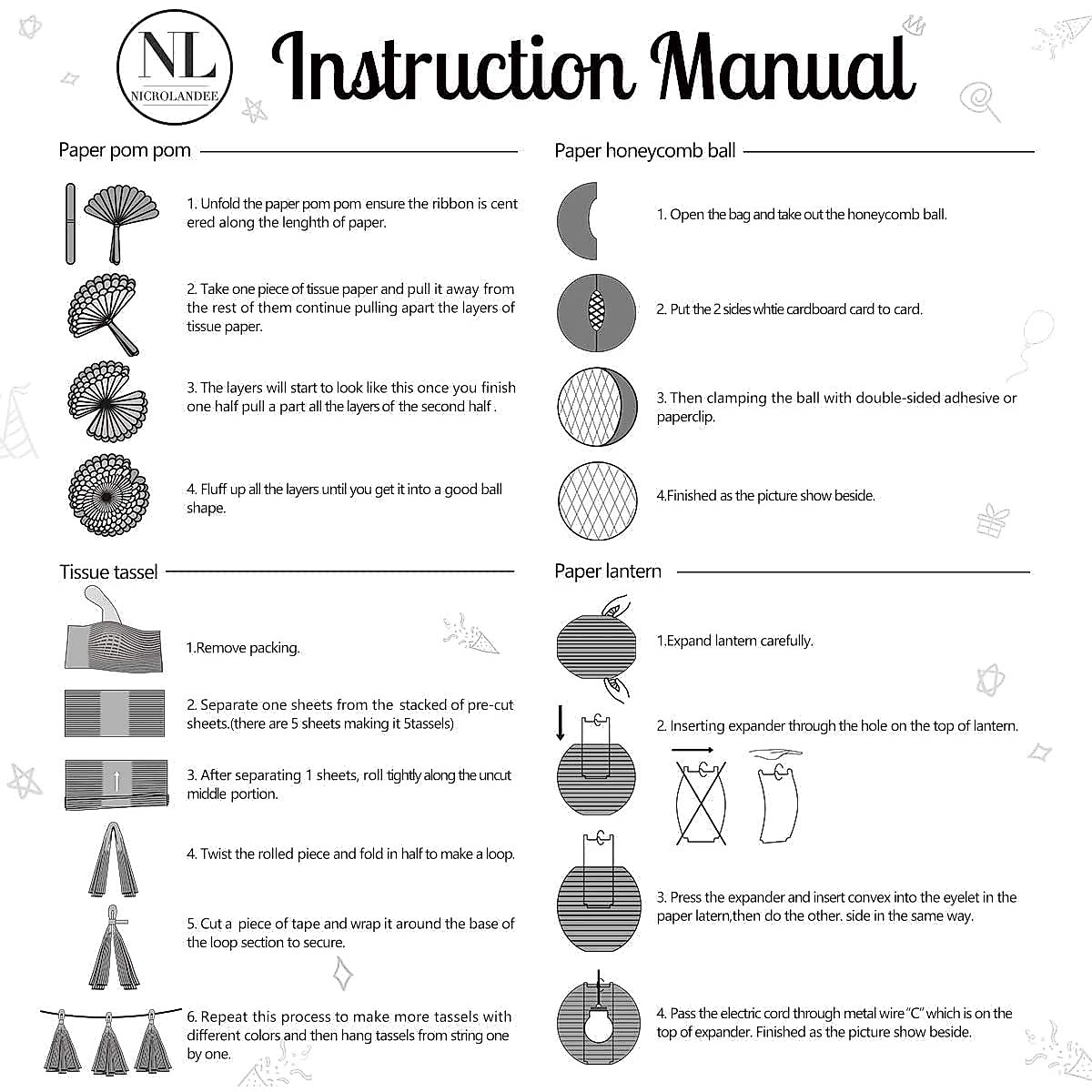 NL
NICROLANDEE

Instruction Manual

Paper pom pom

1. Unfold the paper pom pom ensure the ribbon is cent ered along the lenghth of paper.

2. Take one piece of tissue paper and pull it away from the rest of them continue pulling apart the layers of tissue paper.

3. The layers will start to look like this once you finish one half pull a part all the layers of the second half .

4. Fluff up all the layers until you get it into a good ball shape.

Tissue tassel

1.Remove packing.

2. Separate one sheets from the stacked of pre-cut sheets.(there are 5 sheets making it 5tassels)

3. After separating 1 sheets, roll tightly along the uncut middle portion.

4. Twist the rolled piece and fold in half to make a loop.

5. Cut a piece of tape and wrap it around the base of the loop section to secure.

6. Repeat this process to make more tassels with different colors and then hang tassels from string one by one.

Paper honeycomb ball

1. Open the bag and take out the honeycomb ball.

2. Put the 2 sides whtie cardboard card to card.

3. Then clamping the ball with double-sided adhesive or paperclip.

4.Finished as the picture show beside.

Paper lantern

1.Expand lantern carefully.

2. Inserting expander through the hole on the top of lantern.

3. Press the expander and insert convex into the eyelet in the paper latern,then do the other. side in the same way.

4. Pass the electric cord through metal wire "C" which is on the top of expander. Finished as the picture show beside.