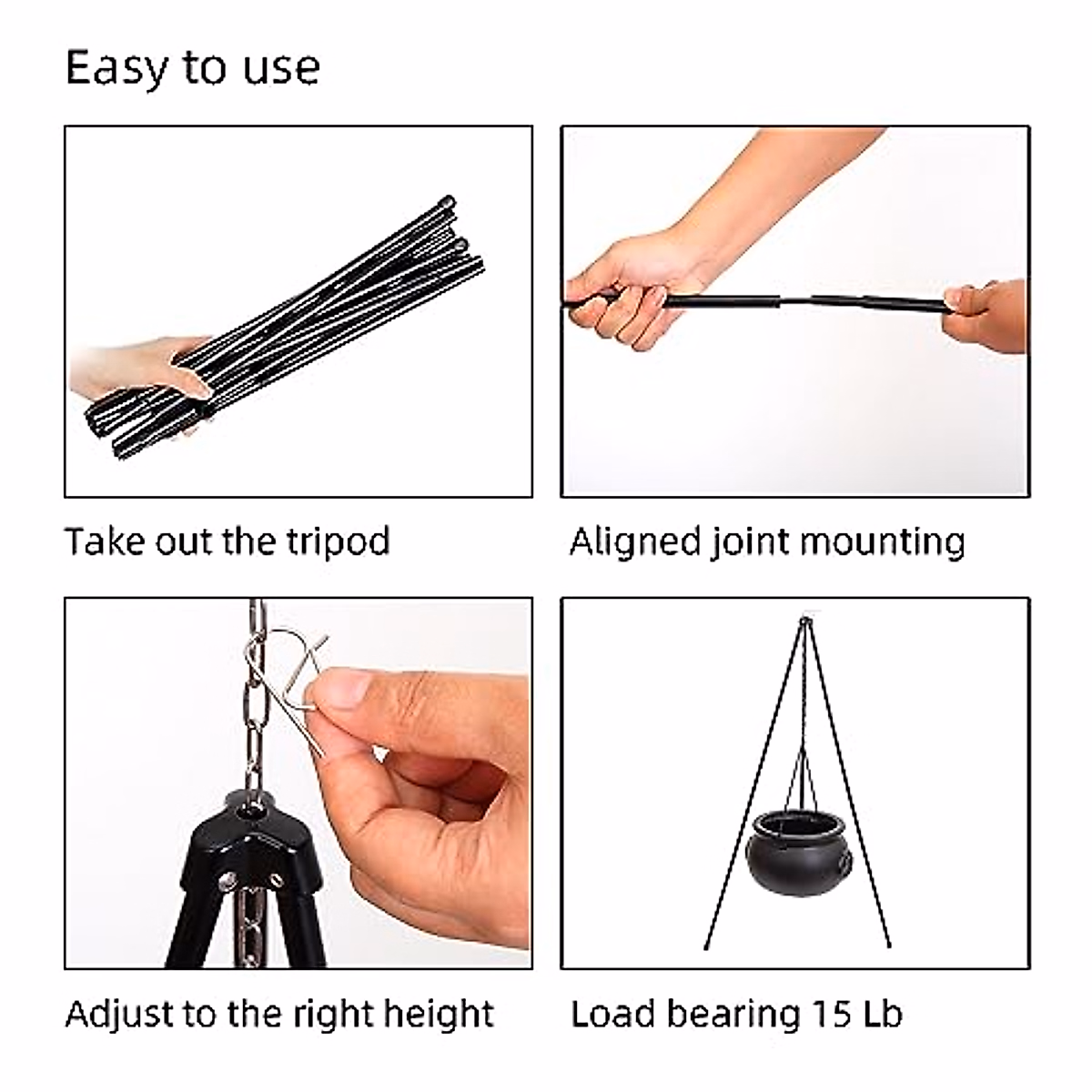 Easy to use

Take out the tripod

Aligned joint mounting

Adjust to the right height

Load bearing 15 Lb