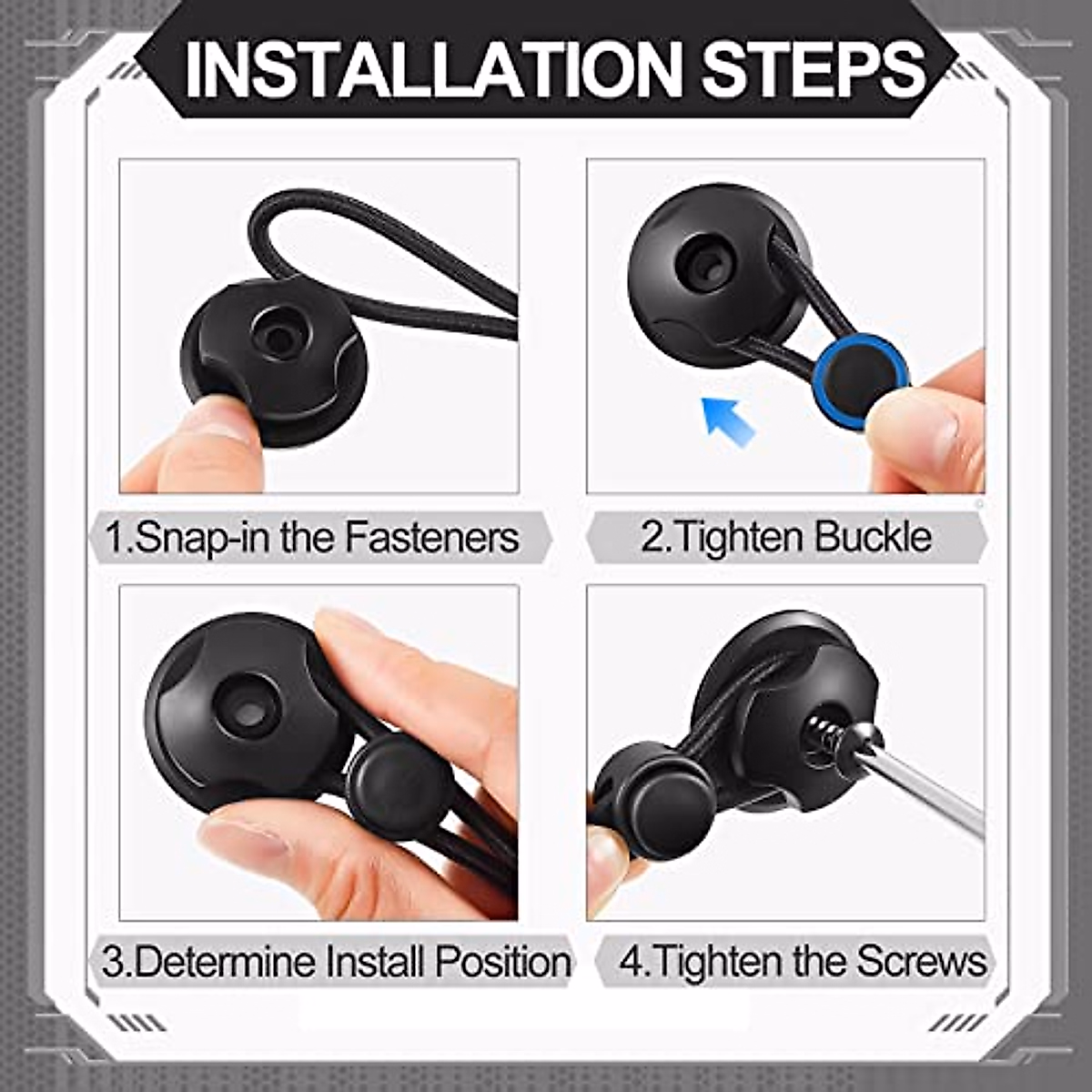 INSTALLATION STEPS

1.Snap-in the Fasteners

2.Tighten Buckle

3.Determine Install Position

4.Tighten the Screws