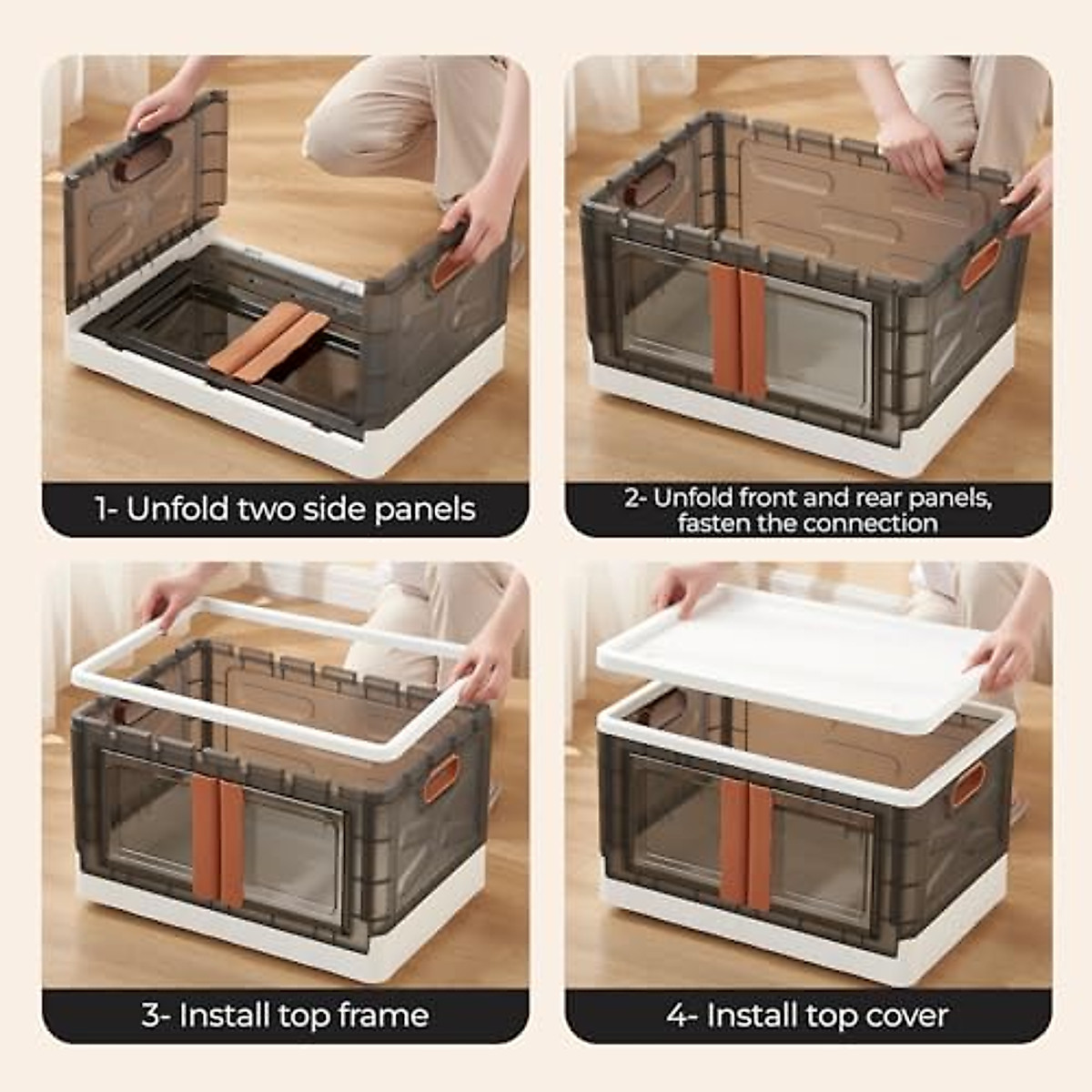 1- Unfold two side panels

2- Unfold front and rear panels, fasten the connection

3- Install top frame

4- Install top cover