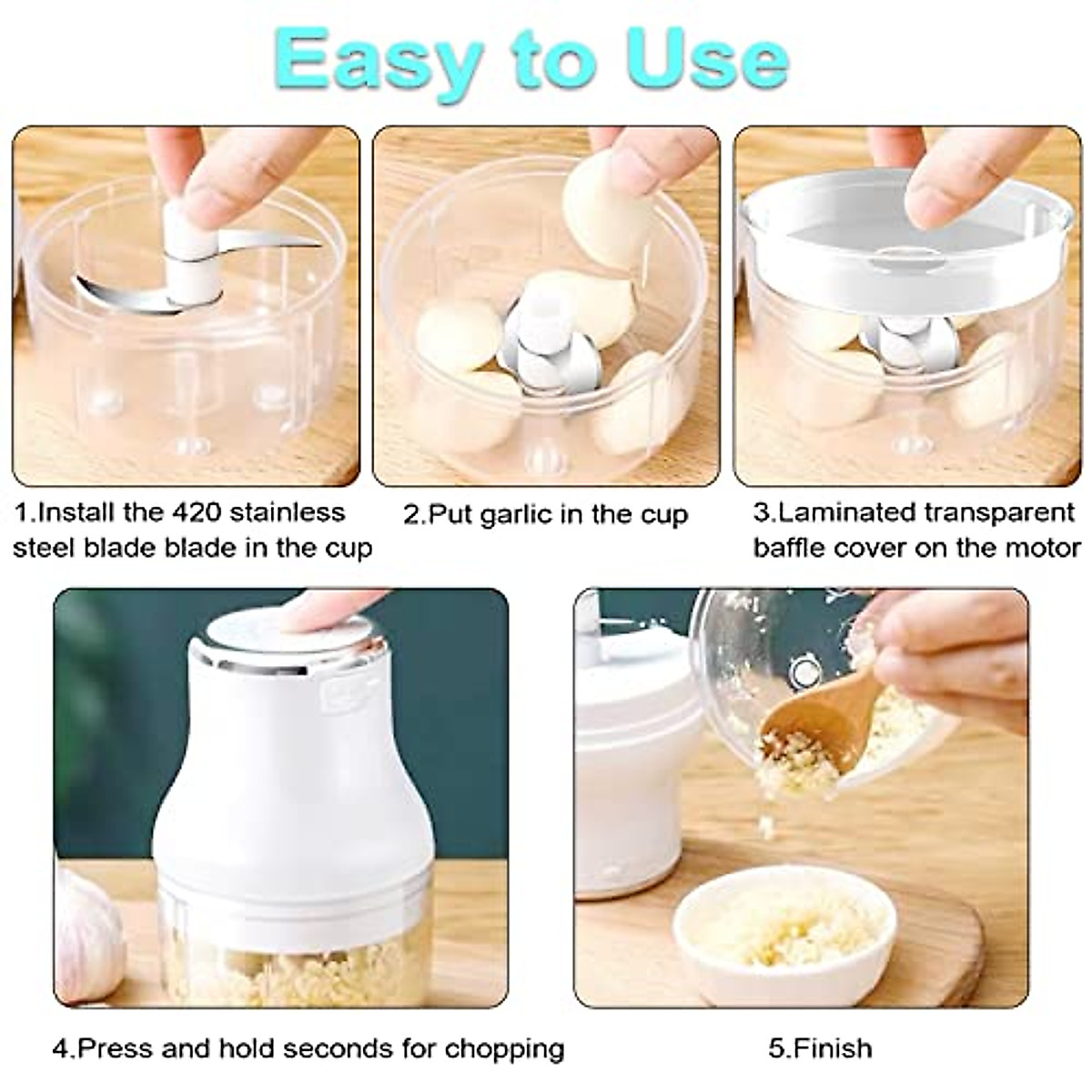 Easy to Use

1.Install the 420 stainless steel blade blade in the cup

2.Put garlic in the cup

3.Laminated transparent baffle cover on the motor

4.Press and hold seconds for chopping

5.Finish