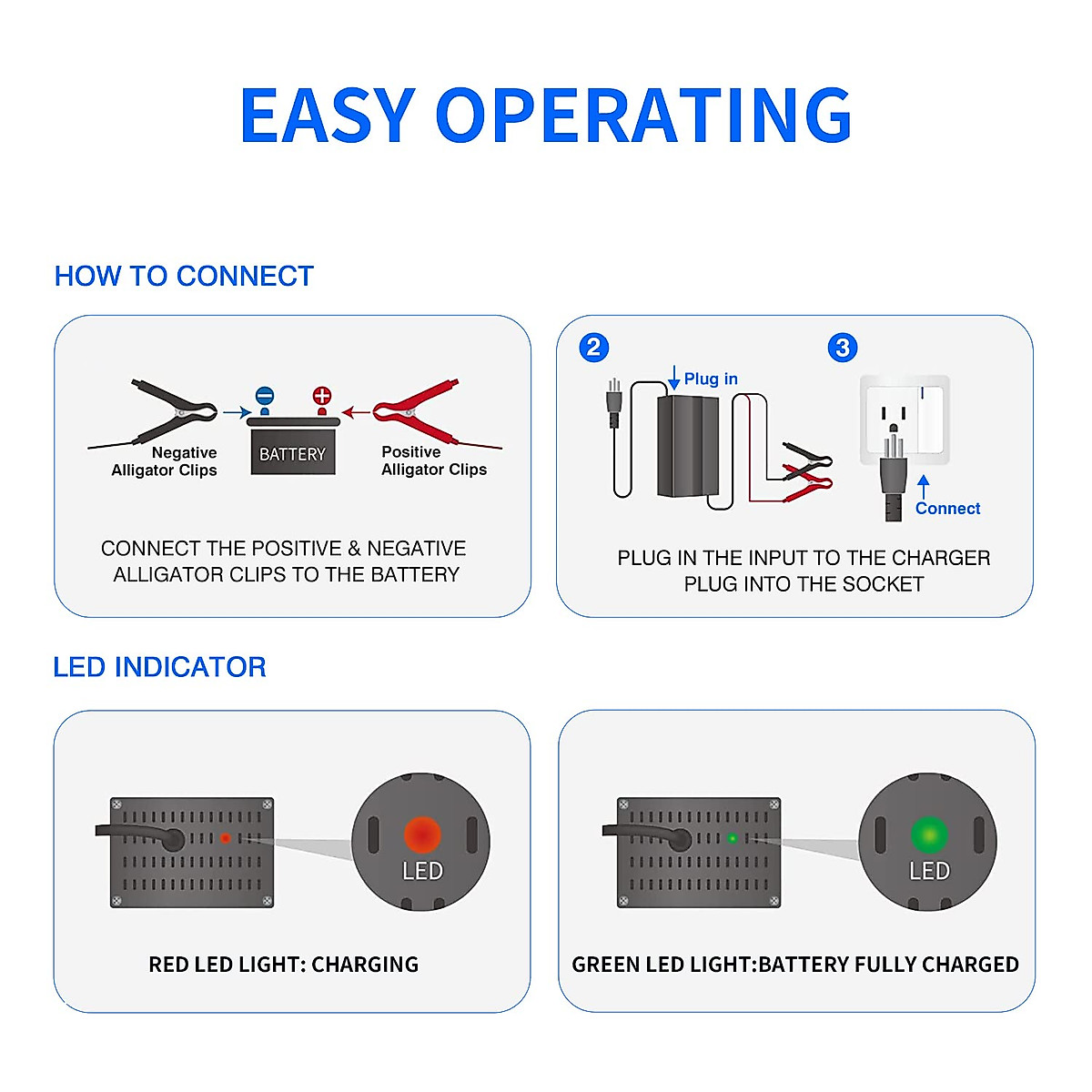 EASY OPERATING

HOW TO CONNECT

Negative Alligator Clips

BATTERY

Positive Alligator Clips

CONNECT THE POSITIVE & NEGATIVE ALLIGATOR CLIPS TO THE BATTERY

2

Plug in

3

Connect

PLUG IN THE INPUT TO THE CHARGER PLUG INTO THE SOCKET

LED INDICATOR

LED

RED LED LIGHT: CHARGING

LED

GREEN LED LIGHT:BATTERY FULLY CHARGED