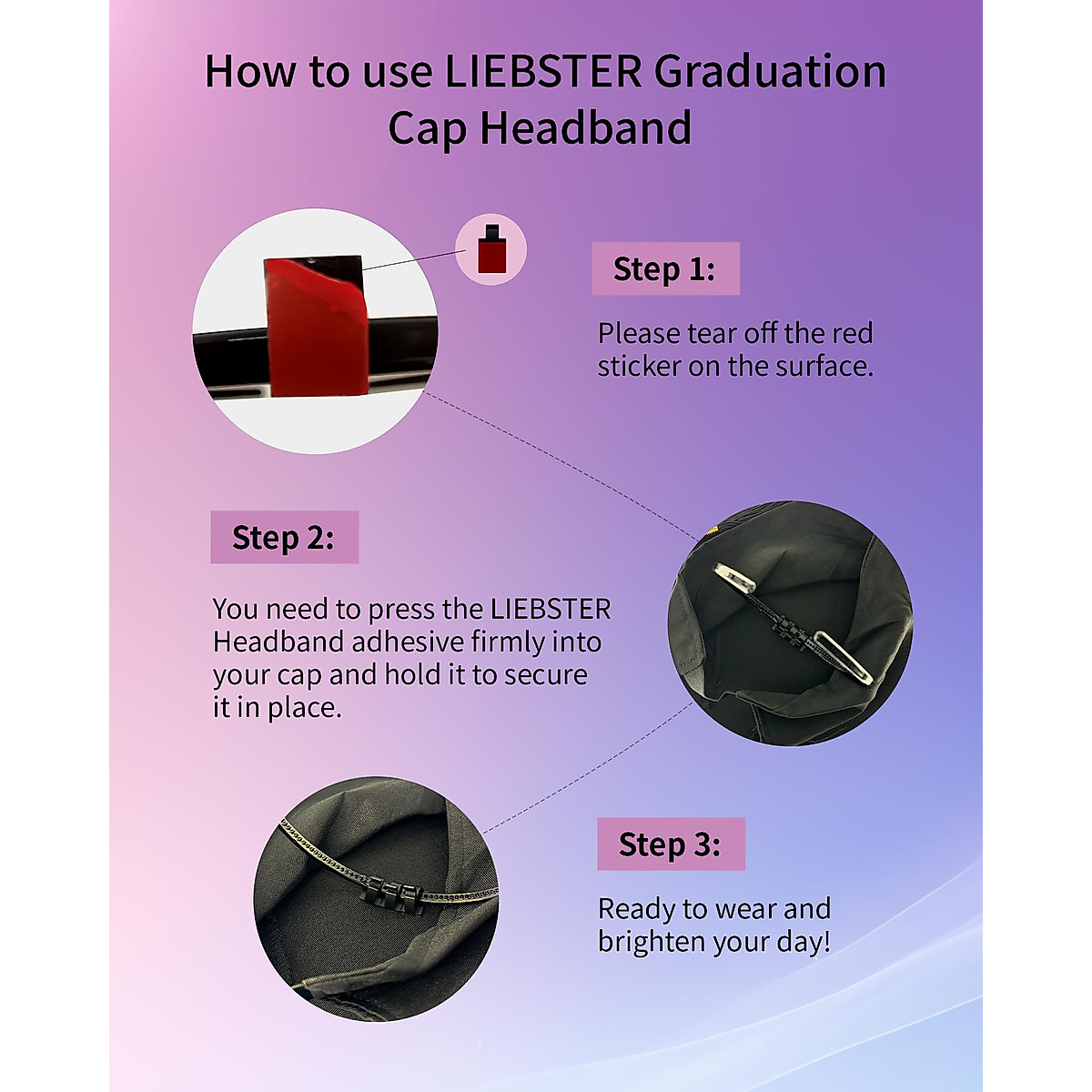 How to use LIEBSTER Graduation Cap Headband

Step 1:

Please tear off the red sticker on the surface.

Step 2:

You need to press the LIEBSTER Headband adhesive firmly into your cap and hold it to secure it in place.

Step 3:

Ready to wear and brighten your day!