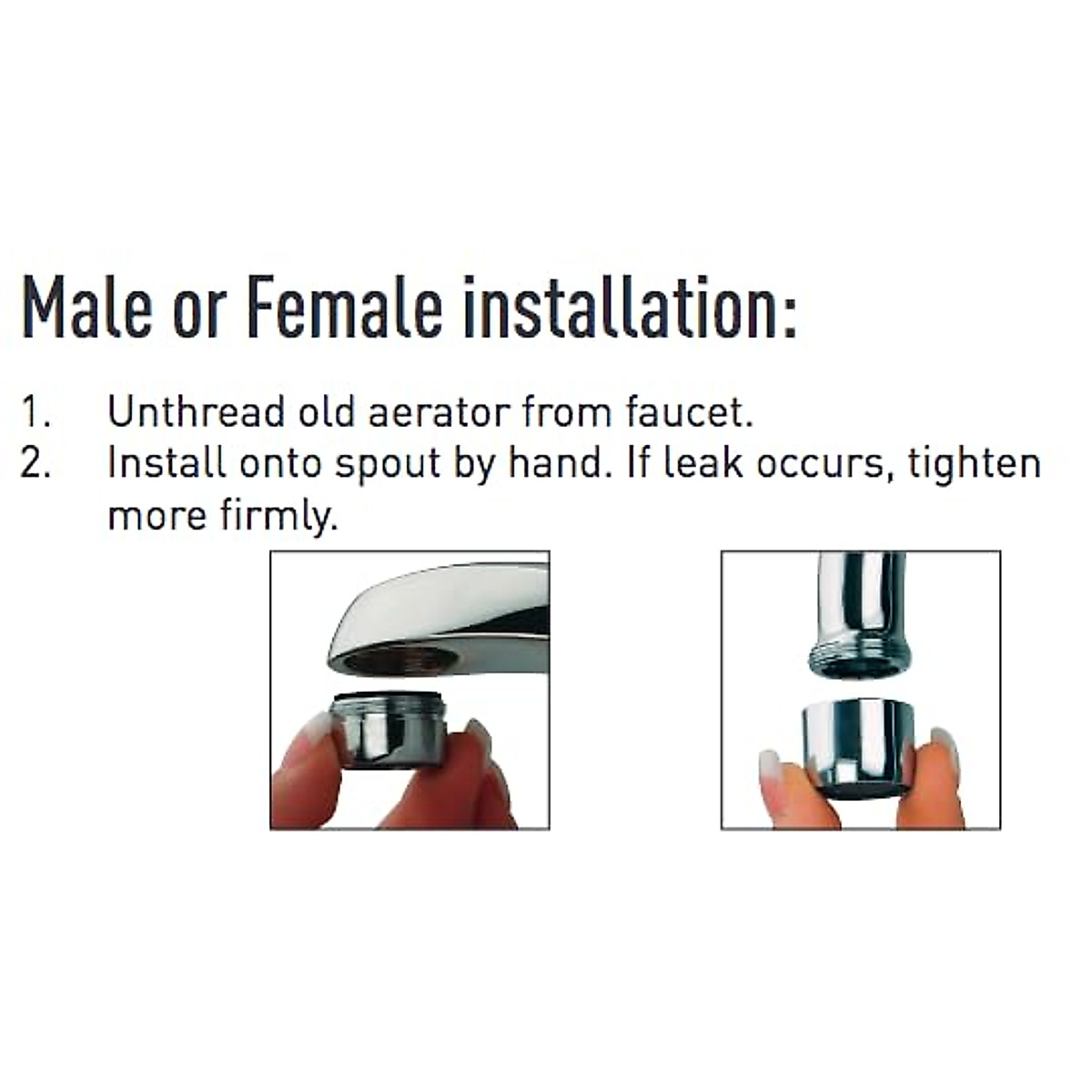 Male or Female installation:

1. Unthread old aerator from faucet.
2. Install onto spout by hand. If leak occurs, tighten more firmly.