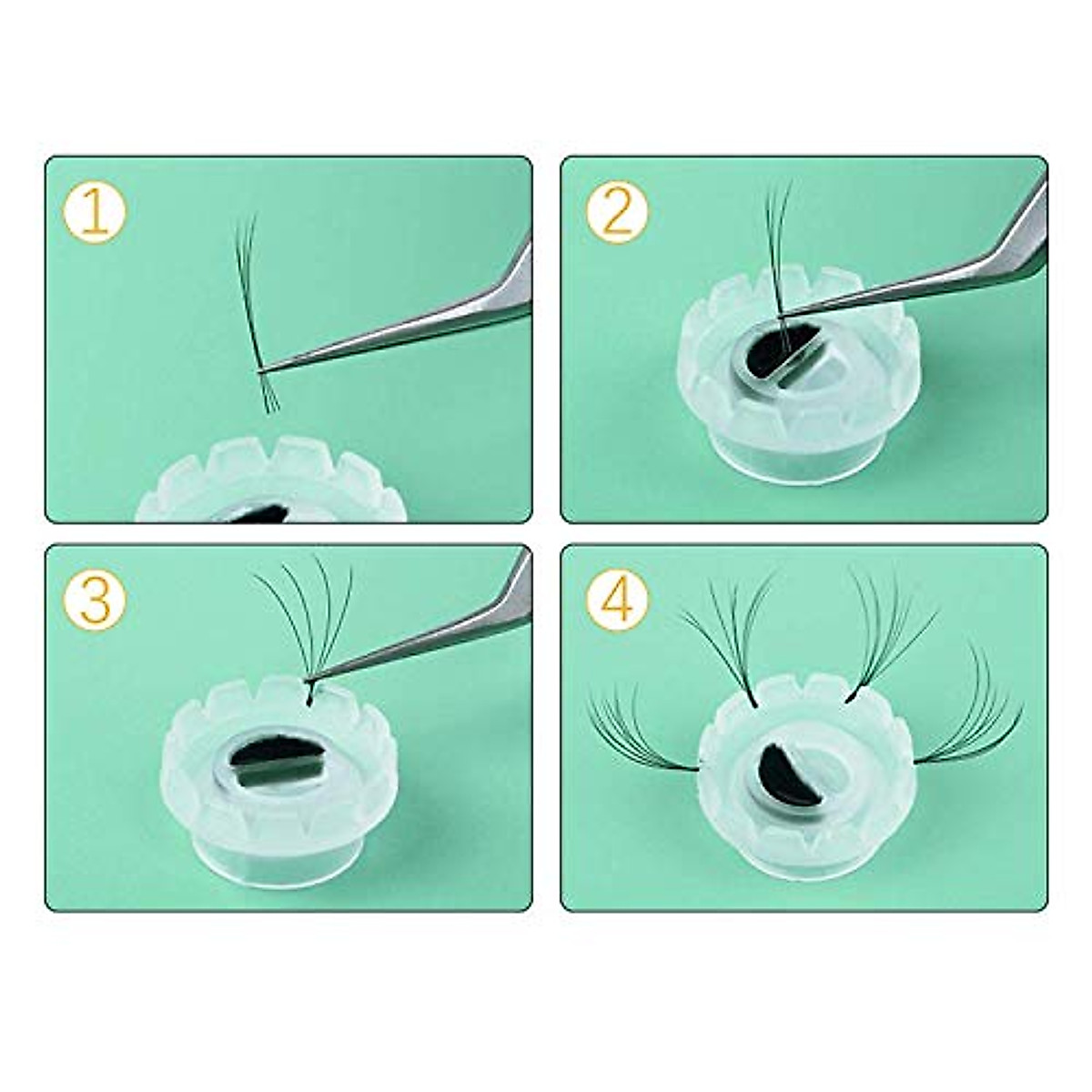 1

2

3

4