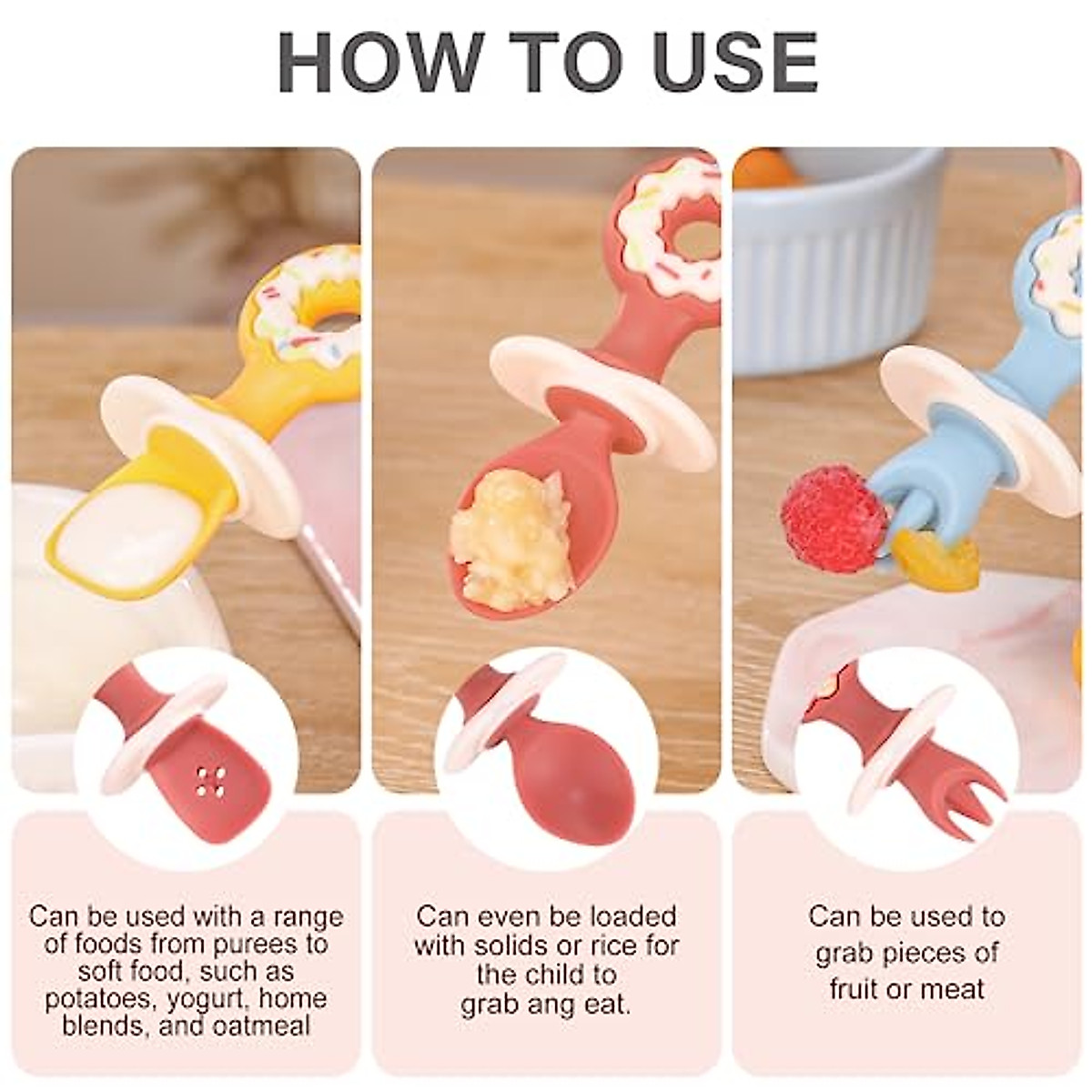 HOW TO USE

Can be used with a range of foods from purees to soft food, such as potatoes, yogurt, home blends, and oatmeal

Can even be loaded with solids or rice for the child to grab ang eat.

Can be used to grab pieces of fruit or meat