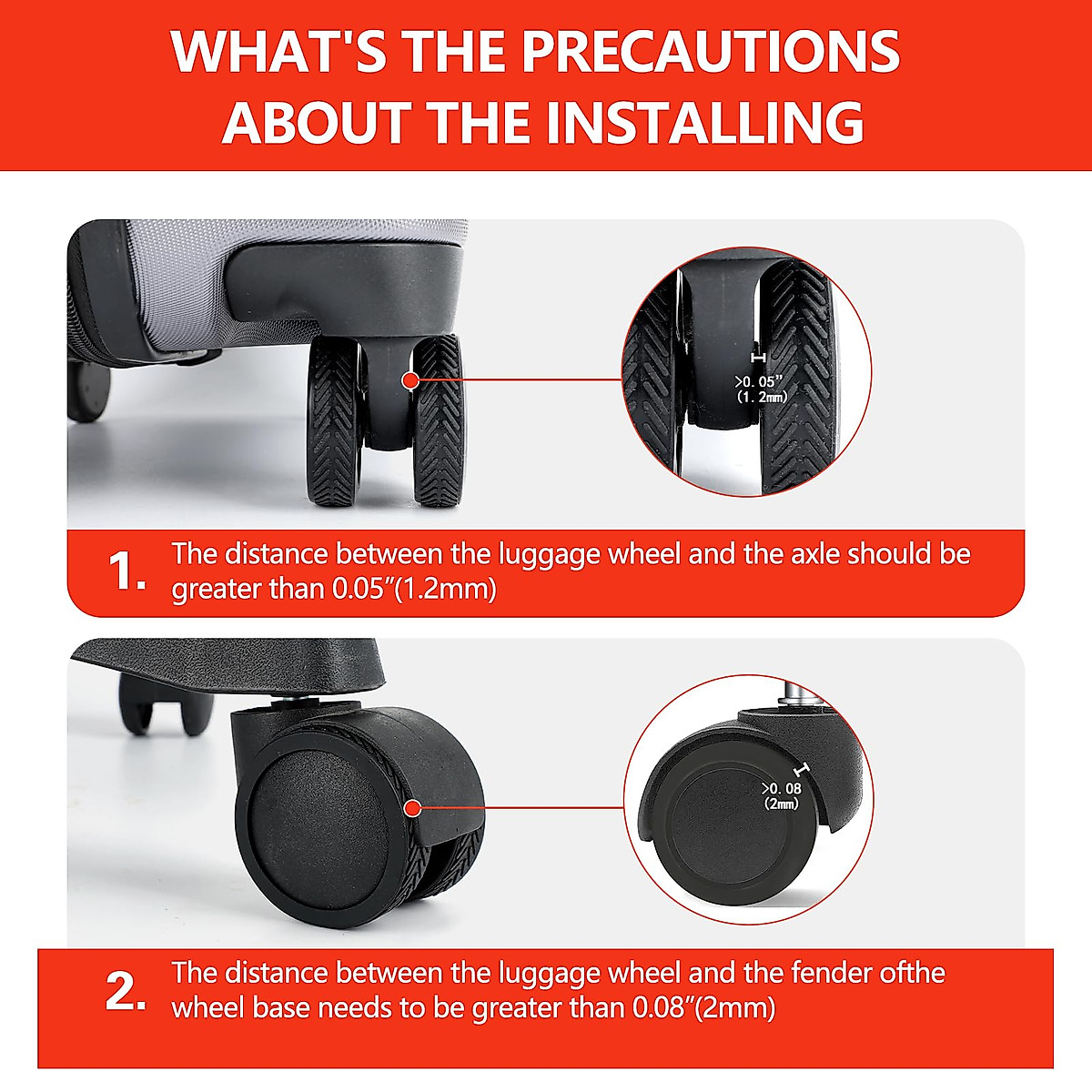 WHAT'S THE PRECAUTIONS ABOUT THE INSTALLING

>0.05"
(1.2mm)

1. The distance between the luggage wheel and the axle should be greater than 0.05"(1.2mm)

>0.08
(2mm)

2. The distance between the luggage wheel and the fender ofthe wheel base needs to be greater than 0.08"(2mm)