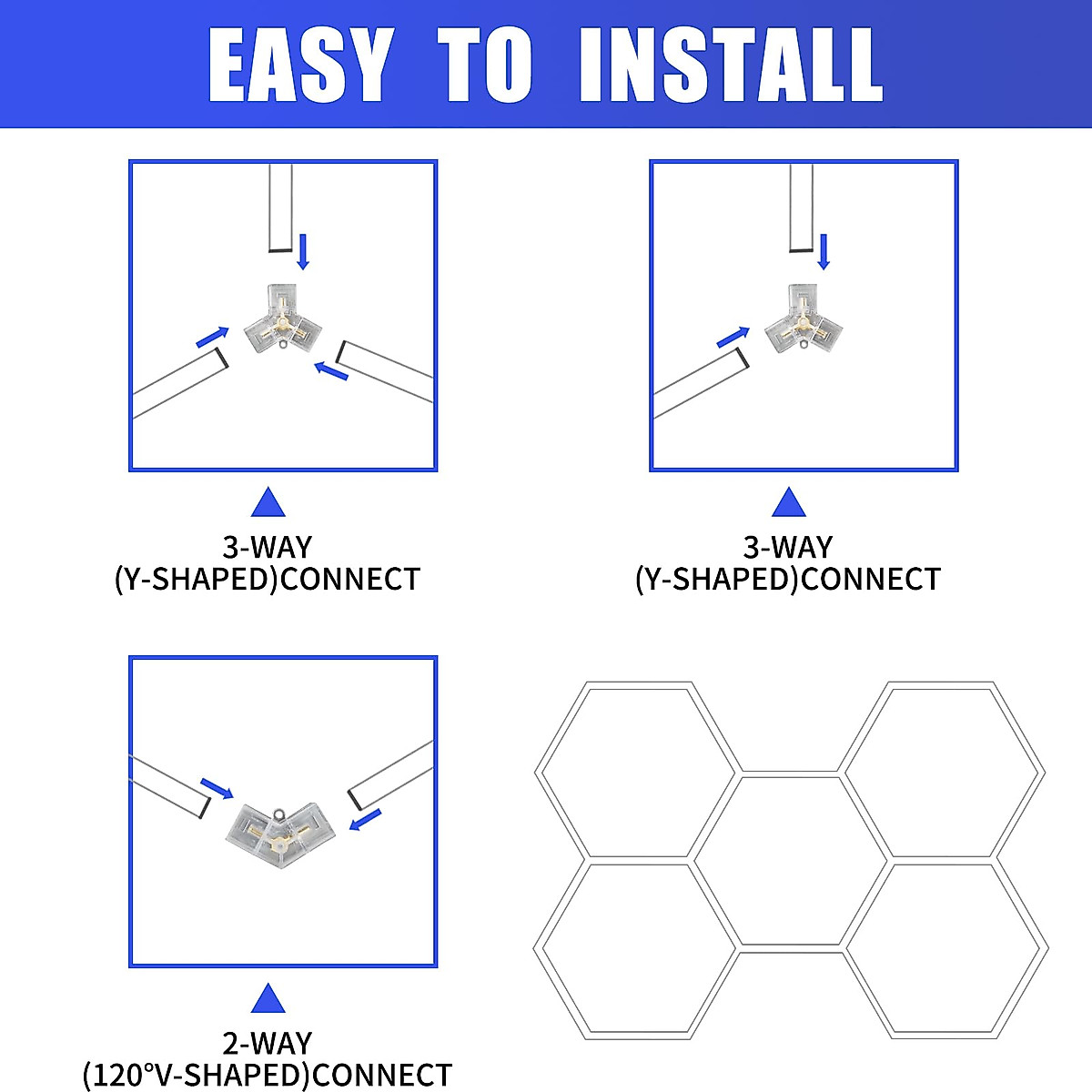 EASY TO INSTALL

3-WAY
(Y-SHAPED)CONNECT

3-WAY
(Y-SHAPED)CONNECT

2-WAY
(120°V-SHAPED)CONNECT