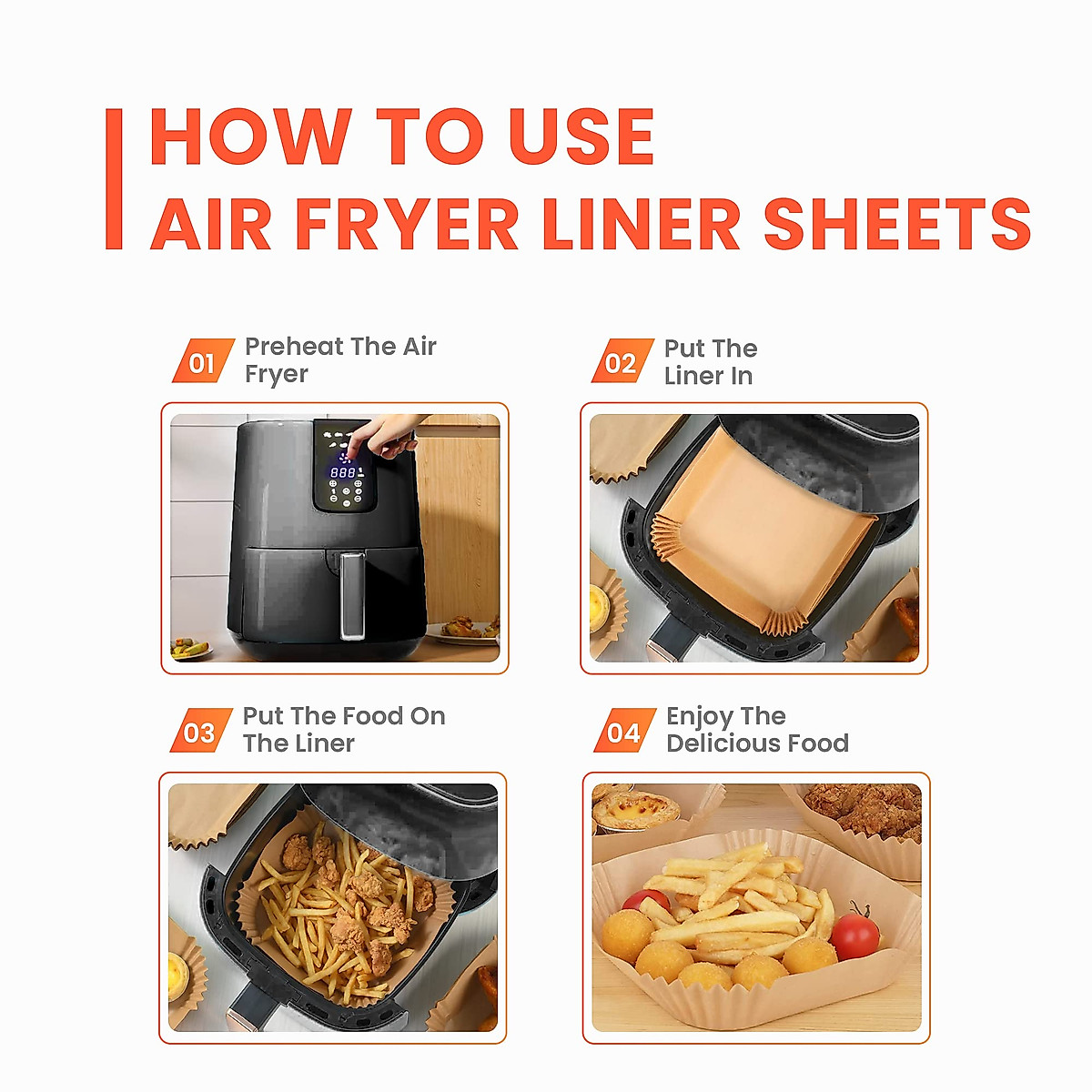 HOW TO USE
AIR FRYER LINER SHEETS

01 Preheat The Air Fryer

888

02 Put The Liner In

03 Put The Food On The Liner

04 Enjoy The Delicious Food