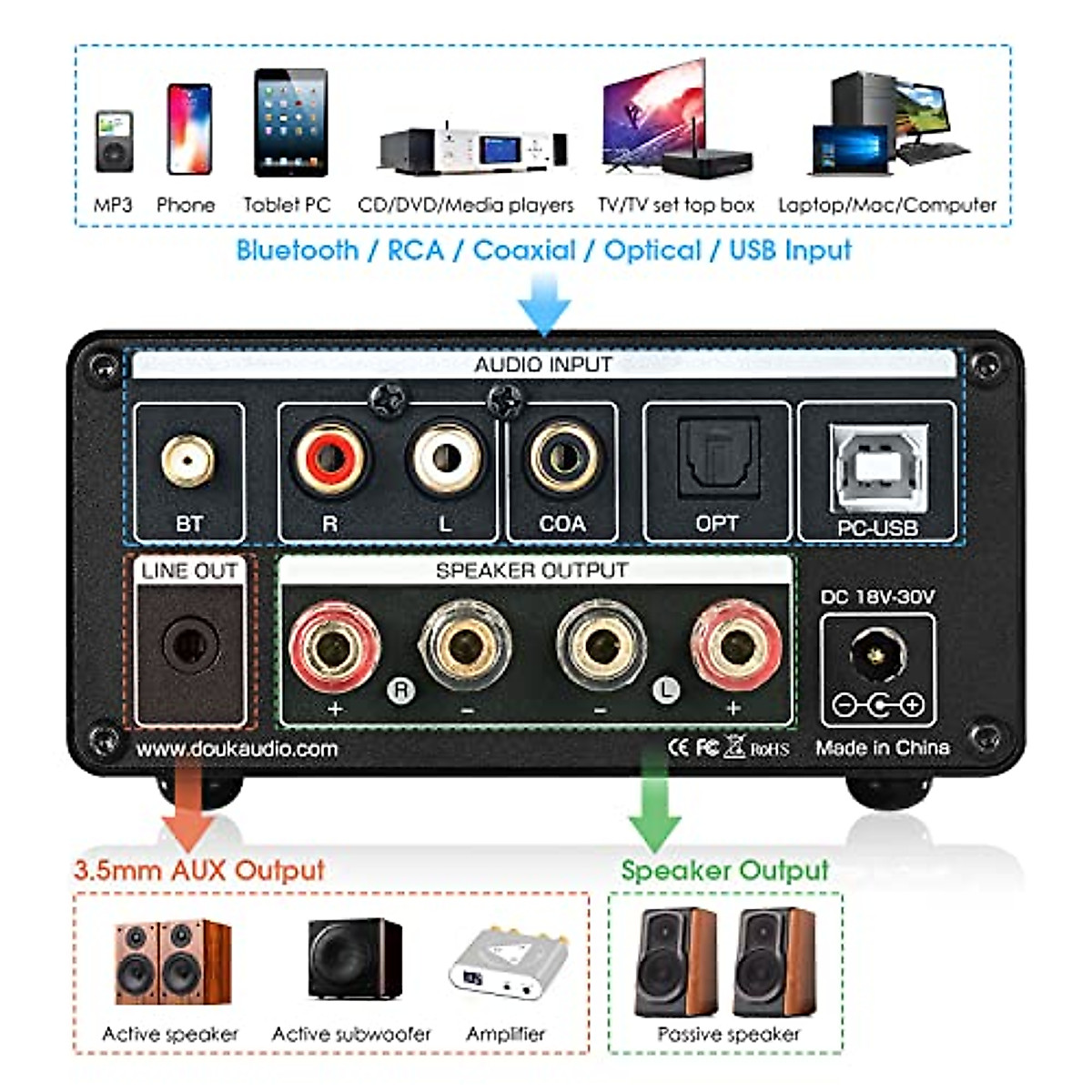 MP3 Phone Tablet PC CD/DVD/Media players TV/TV set top box Laptop/Mac/Computer

Bluetooth / RCA / Coaxial / Optical / USB Input

AUDIO INPUT

BT R L COA OPT PC-USB

LINE OUT

SPEAKER OUTPUT

+ R - - L +

DC 18V-30V

www.doukaudio.com

CE FC RoHS

Made in China

3.5mm AUX Output

Speaker Output

Active speaker Active subwoofer Amplifier

Passive speaker