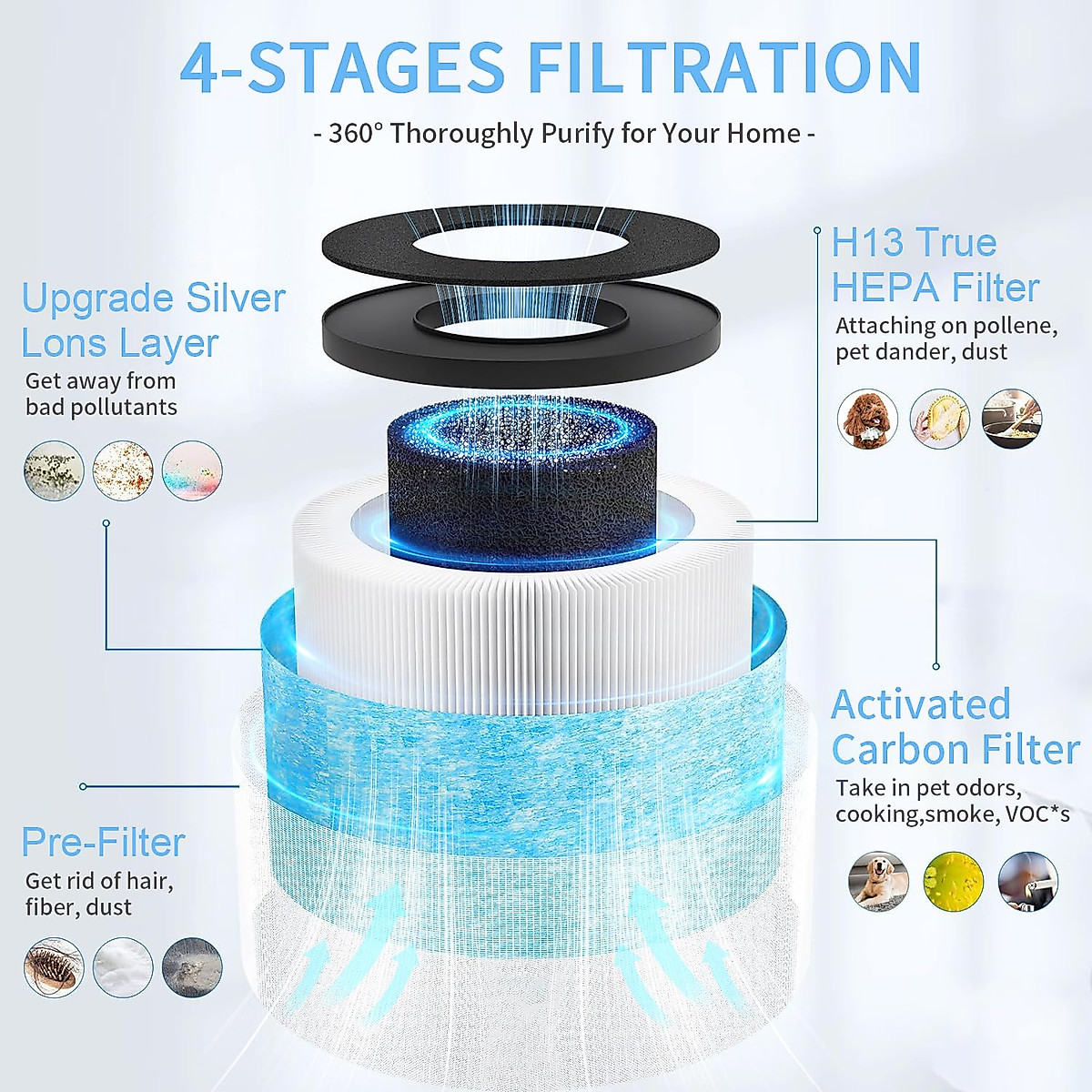 4-STAGES FILTRATION

- 360° Thoroughly Purify for Your Home -

Upgrade Silver Lons Layer

Get away from bad pollutants

H13 True HEPA Filter

Attaching on pollene, pet dander, dust

Activated Carbon Filter

Take in pet odors, cooking,smoke, VOC*s

Pre-Filter

Get rid of hair, fiber, dust