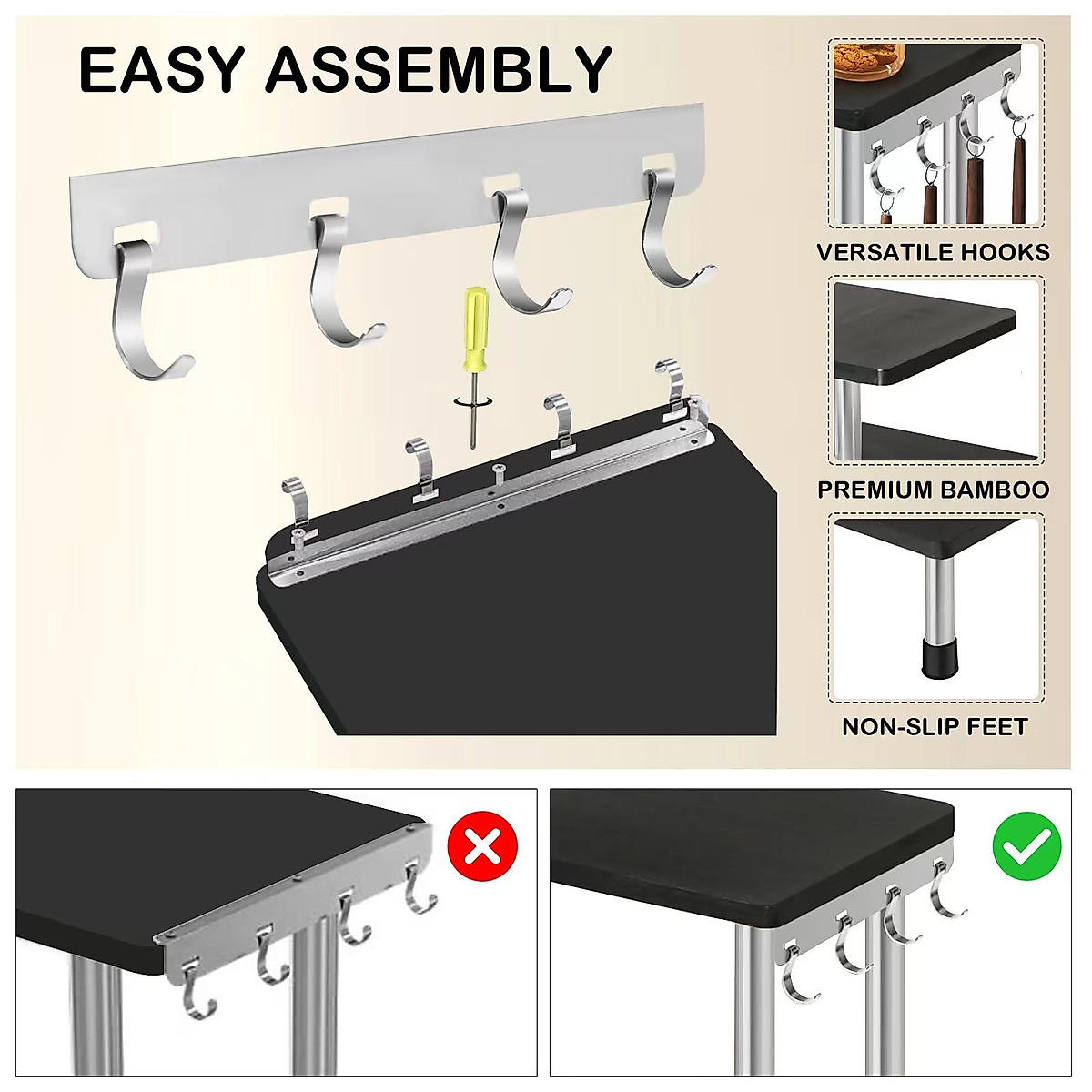 EASY ASSEMBLY

VERSATILE HOOKS

PREMIUM BAMBOO

NON-SLIP FEET