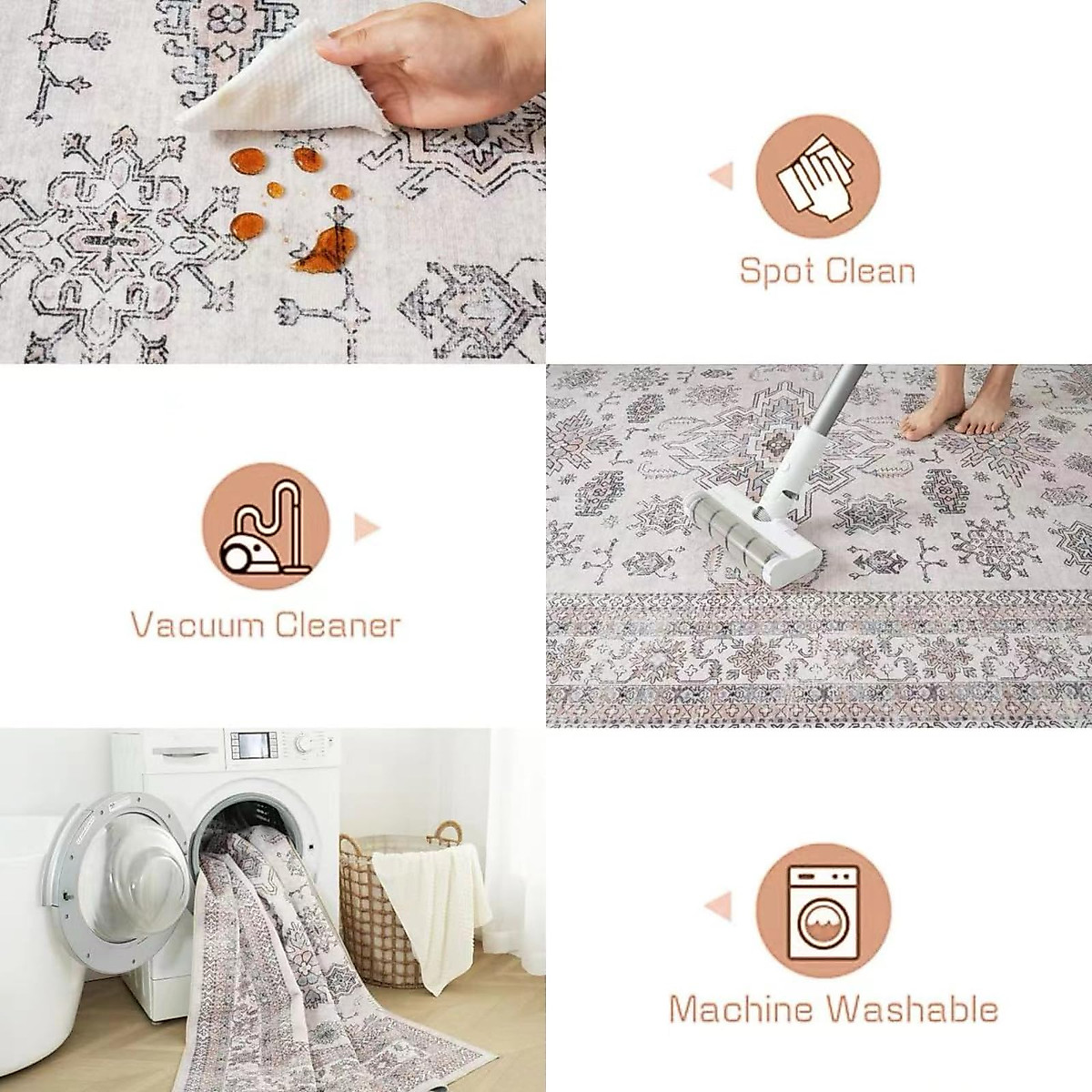 Spot Clean

Vacuum Cleaner

Machine Washable