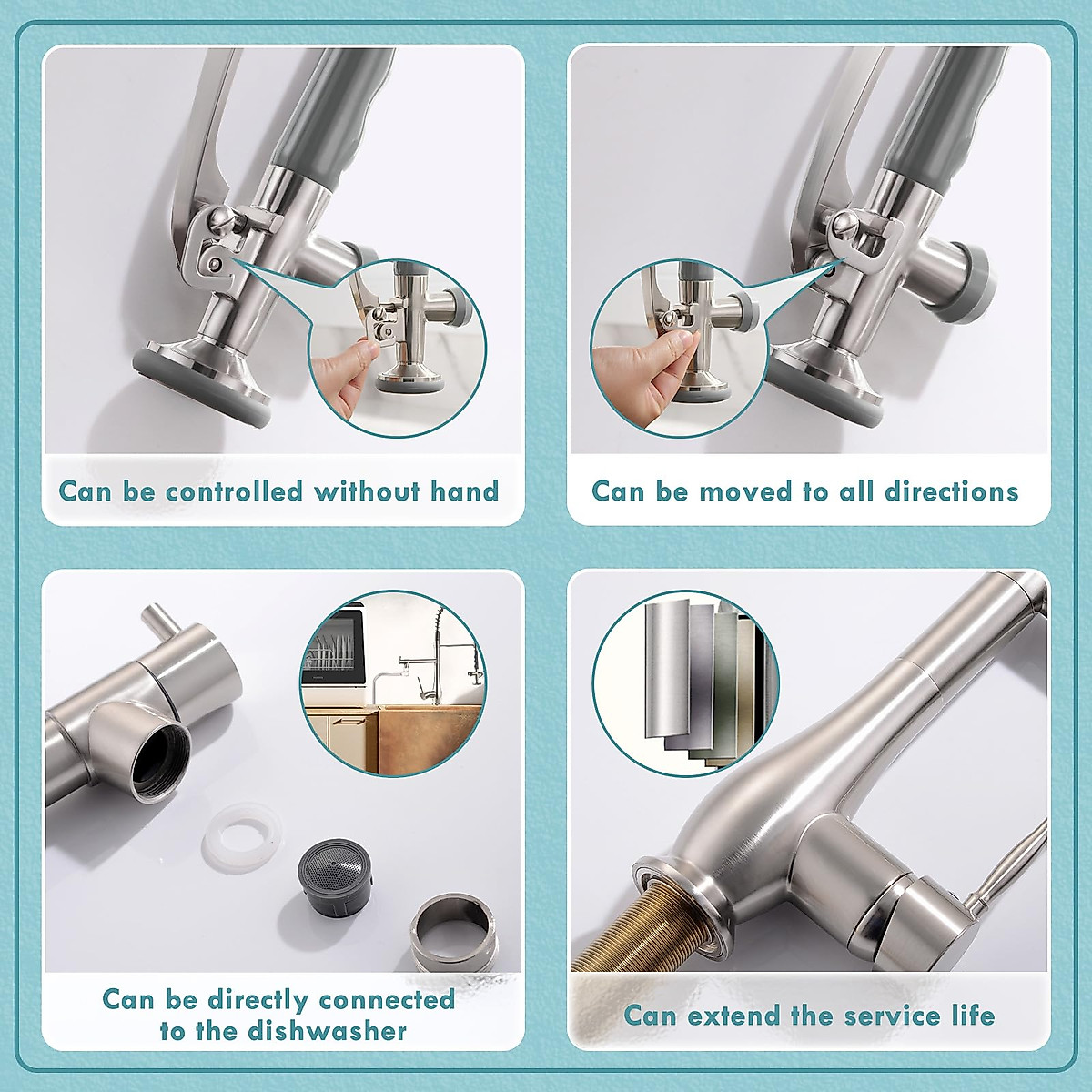 Can be controlled without hand

Can be moved to all directions

Can be directly connected to the dishwasher

Can extend the service life