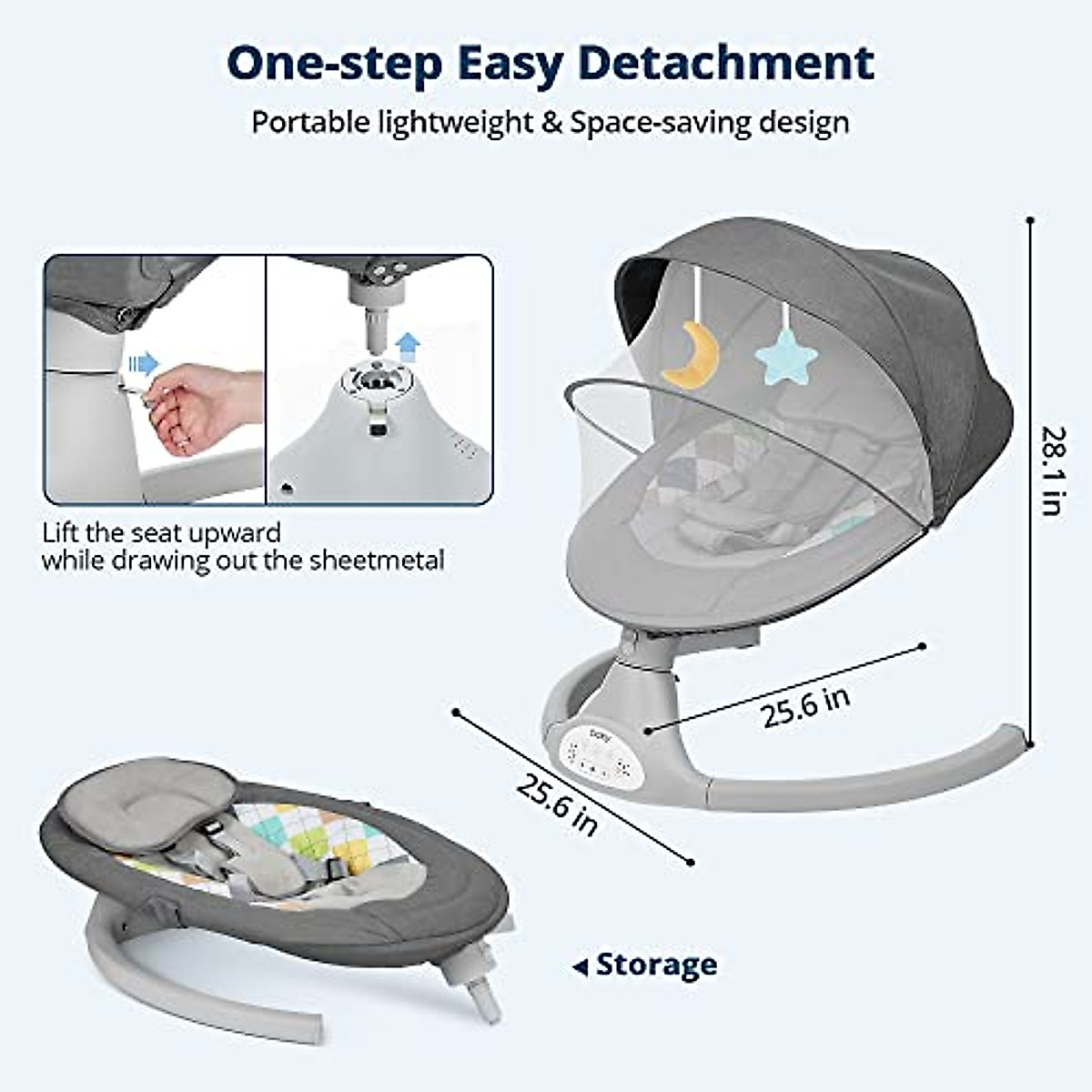 One-step Easy Detachment

Portable lightweight & Space-saving design

Lift the seat upward
while drawing out the sheetmetal

28.1 in

25.6 in

25.6 in

Storage