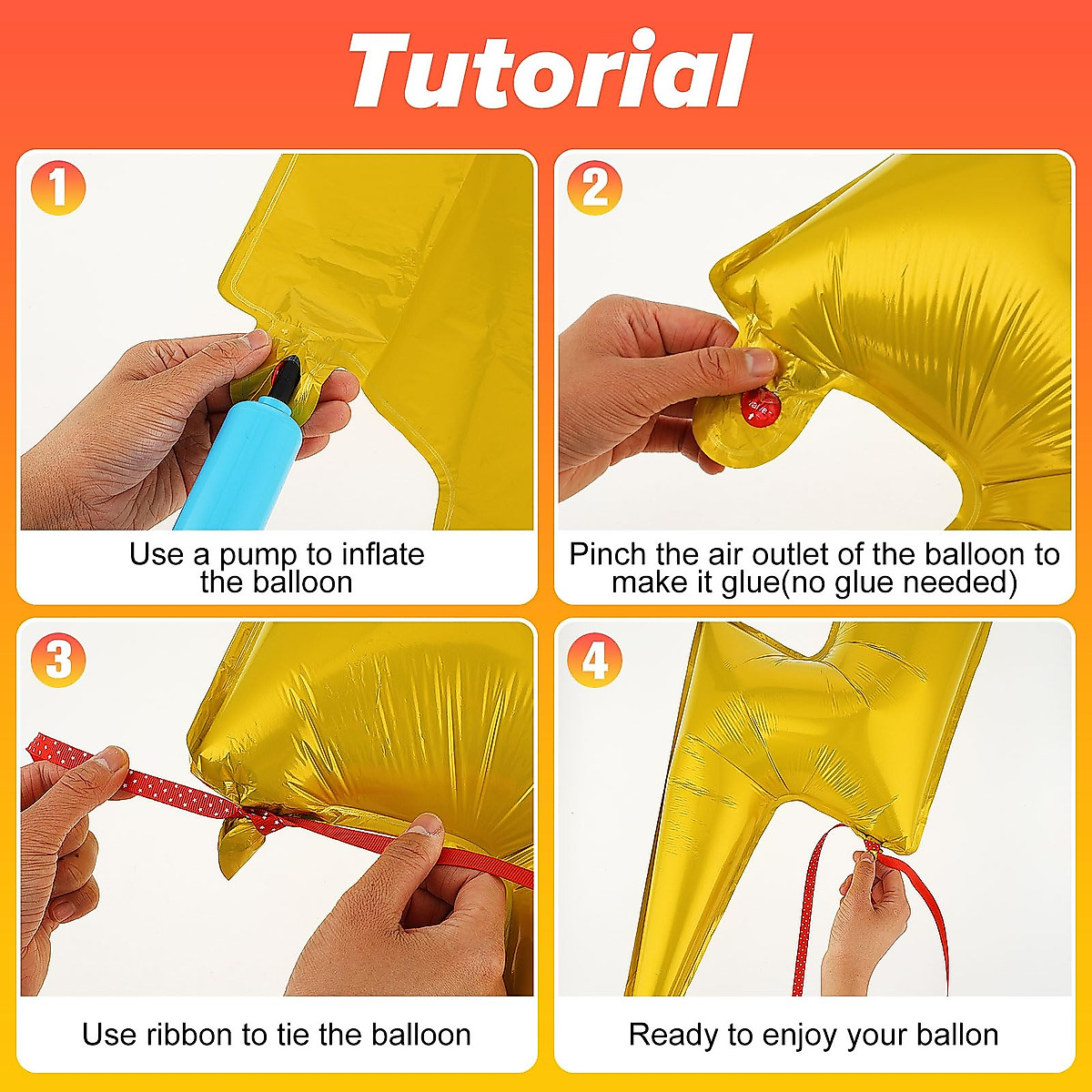 Tutorial

1

Use a pump to inflate the balloon

2

Pinch the air outlet of the balloon to make it glue(no glue needed)

3

Use ribbon to tie the balloon

4

Ready to enjoy your ballon