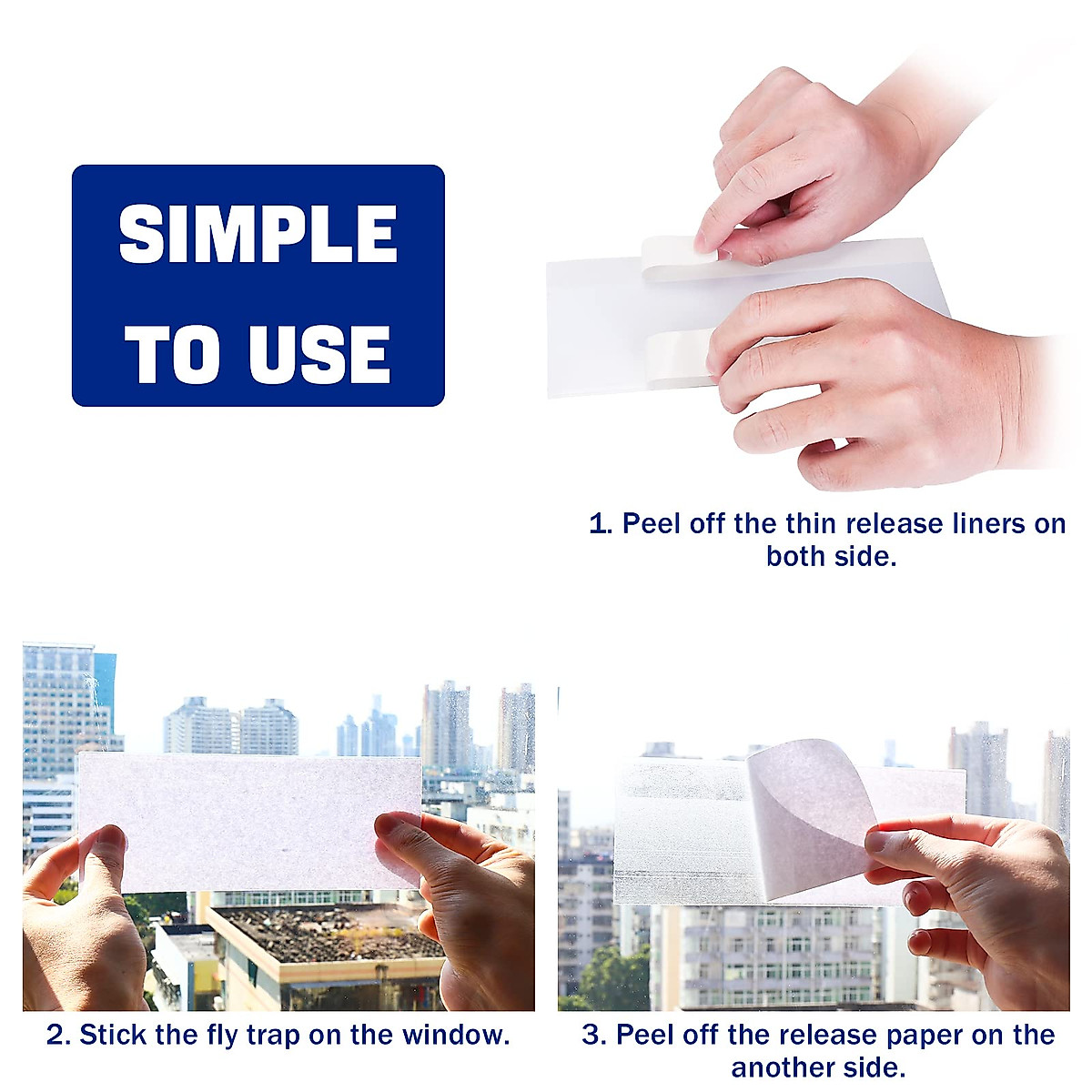 SIMPLE TO USE

1. Peel off the thin release liners on both side.

2. Stick the fly trap on the window.

3. Peel off the release paper on the another side.