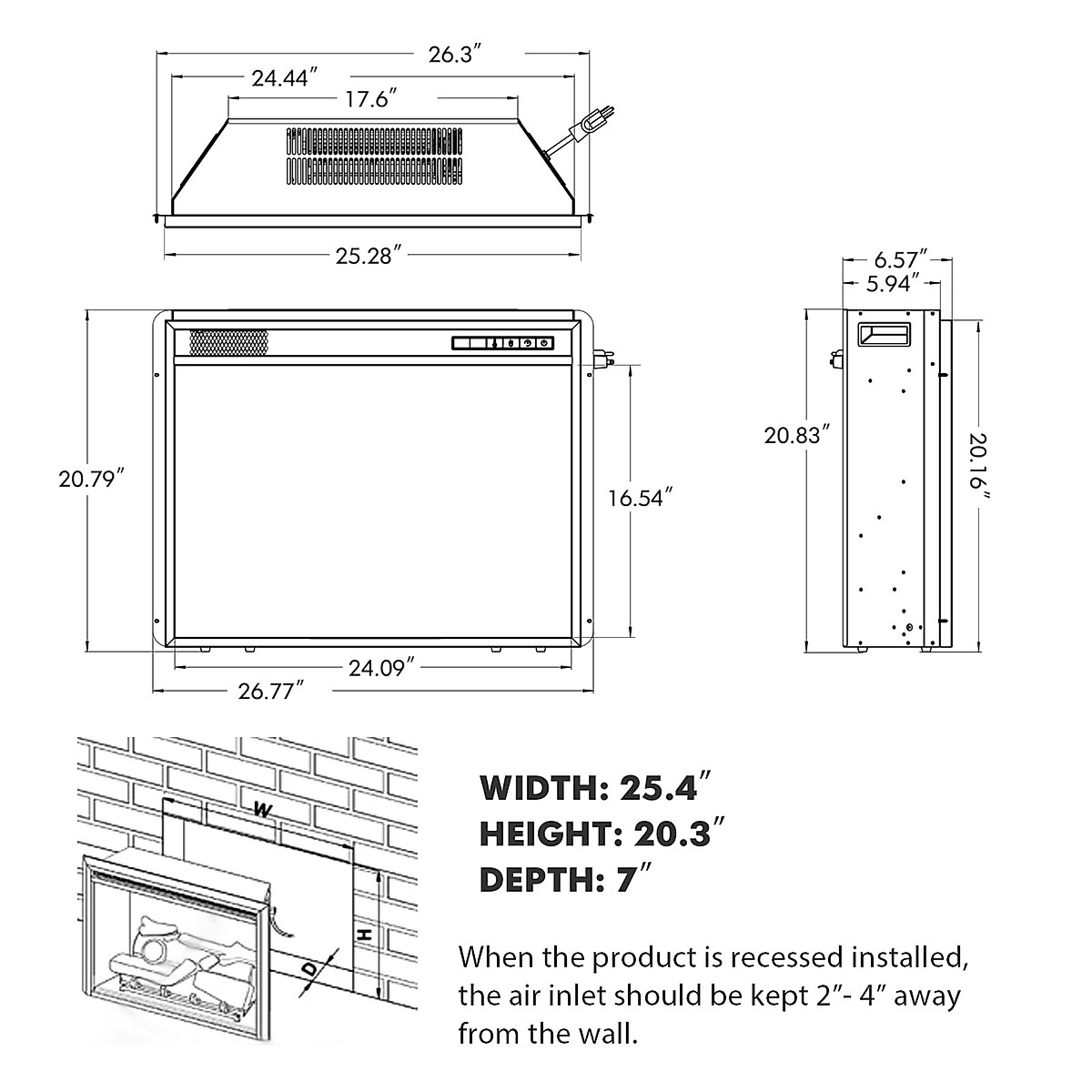 26.3″

24.44″

17.6″

25.28″

6.57″

5.94″

20.79″

16.54″

20.83″

20.16″

24.09″

26.77″

W

H

D

WIDTH: 25.4″
HEIGHT: 20.3″
DEPTH: 7″

When the product is recessed installed, the air inlet should be kept 2″- 4″ away from the wall.