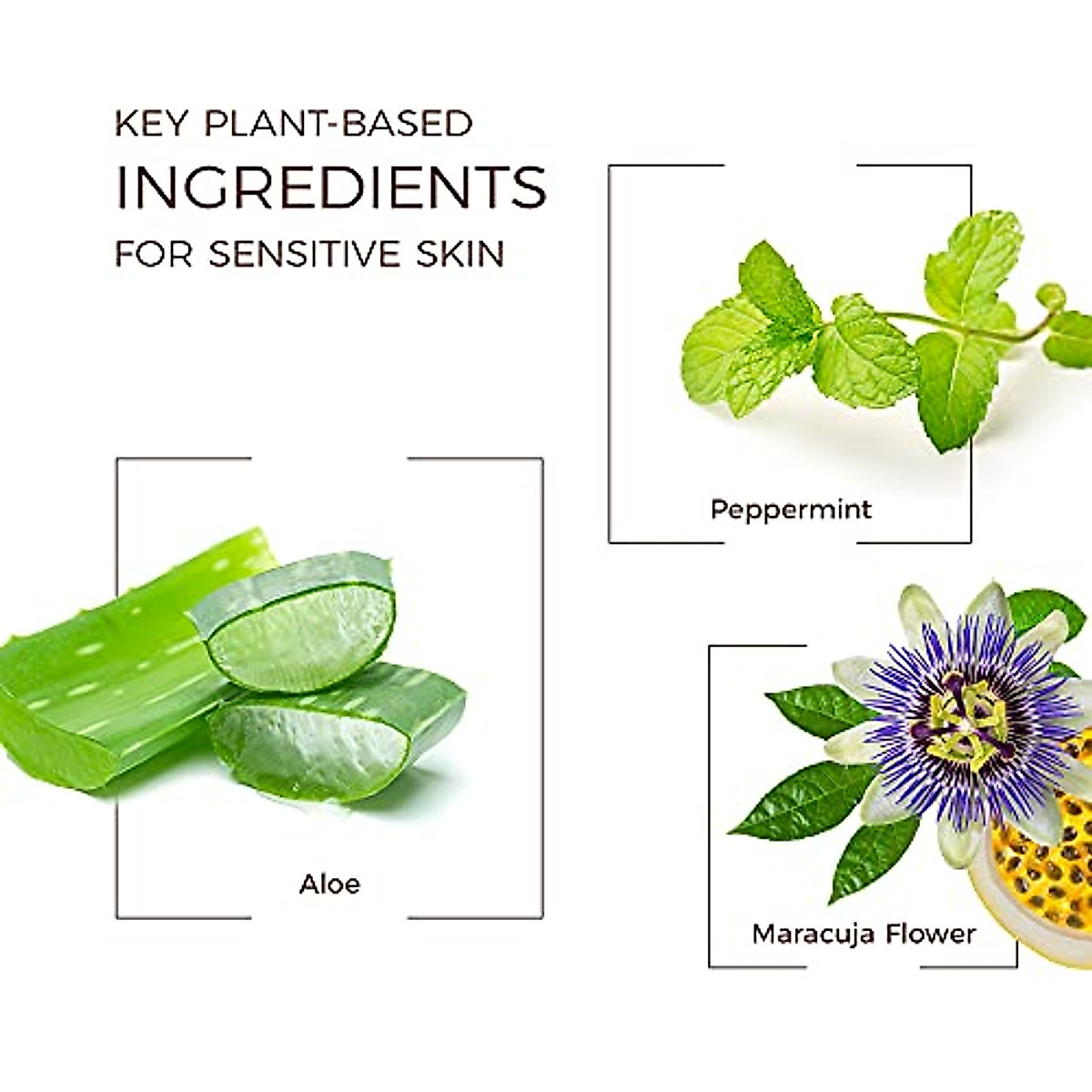 KEY PLANT-BASED
INGREDIENTS
FOR SENSITIVE SKIN

Peppermint

Aloe

Maracuja Flower