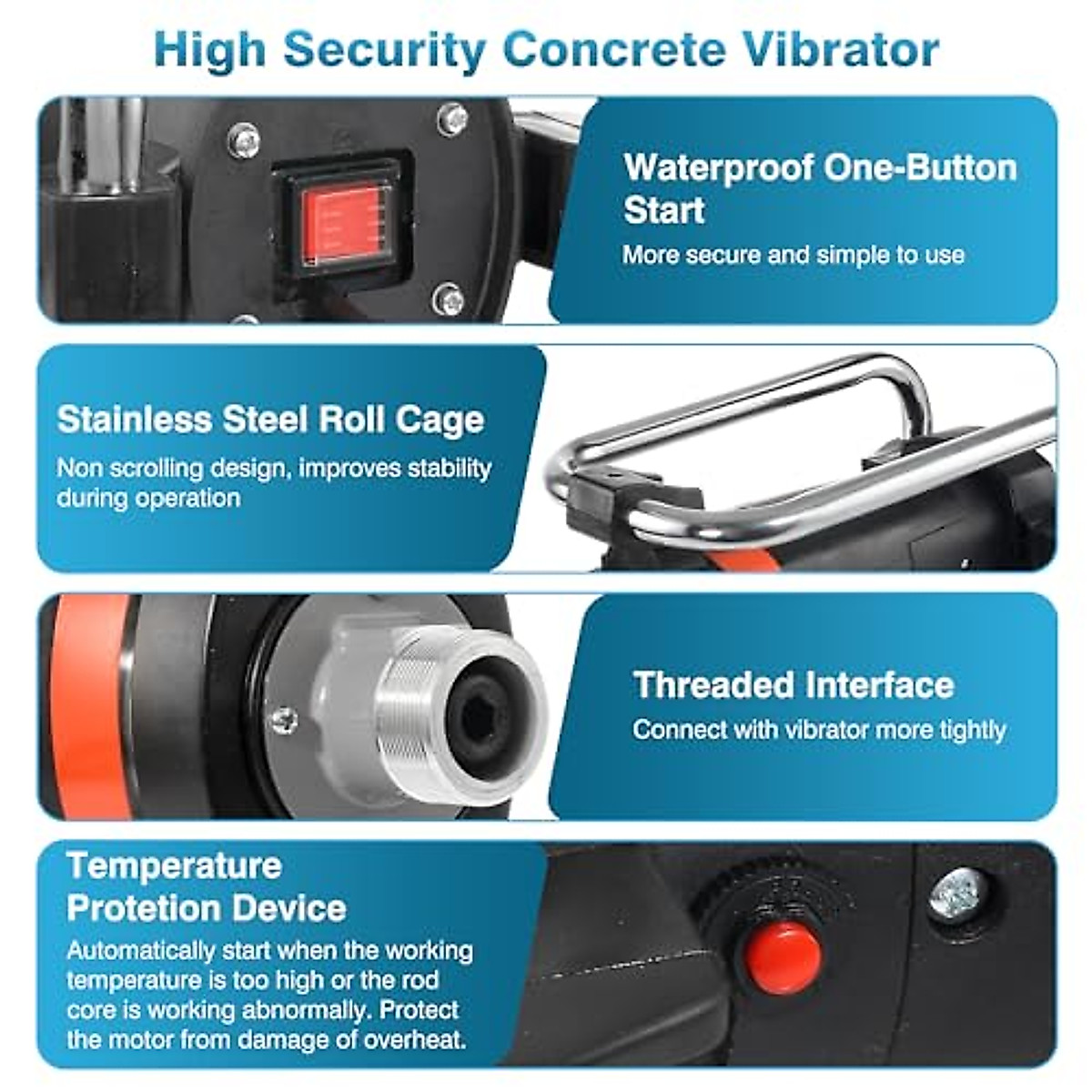 High Security Concrete Vibrator

Waterproof One-Button Start

More secure and simple to use

Stainless Steel Roll Cage

Non scrolling design, improves stability during operation

Threaded Interface

Connect with vibrator more tightly

Temperature Protetion Device

Automatically start when the working temperature is too high or the rod core is working abnormally. Protect the motor from damage of overheat.