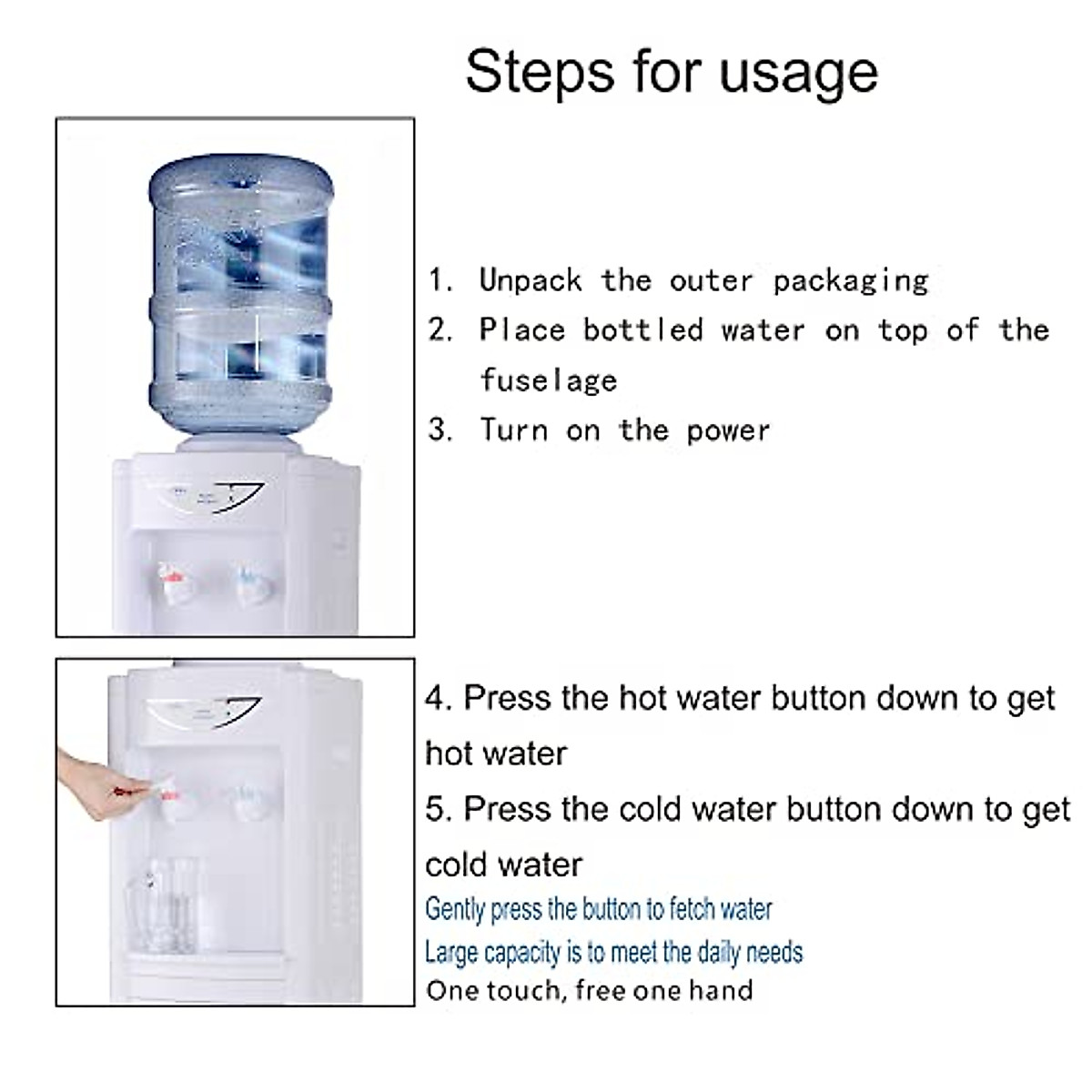 Steps for usage

1. Unpack the outer packaging
2. Place bottled water on top of the fuselage
3. Turn on the power

4. Press the hot water button down to get hot water
5. Press the cold water button down to get cold water
Gently press the button to fetch water
Large capacity is to meet the daily needs
One touch, free one hand