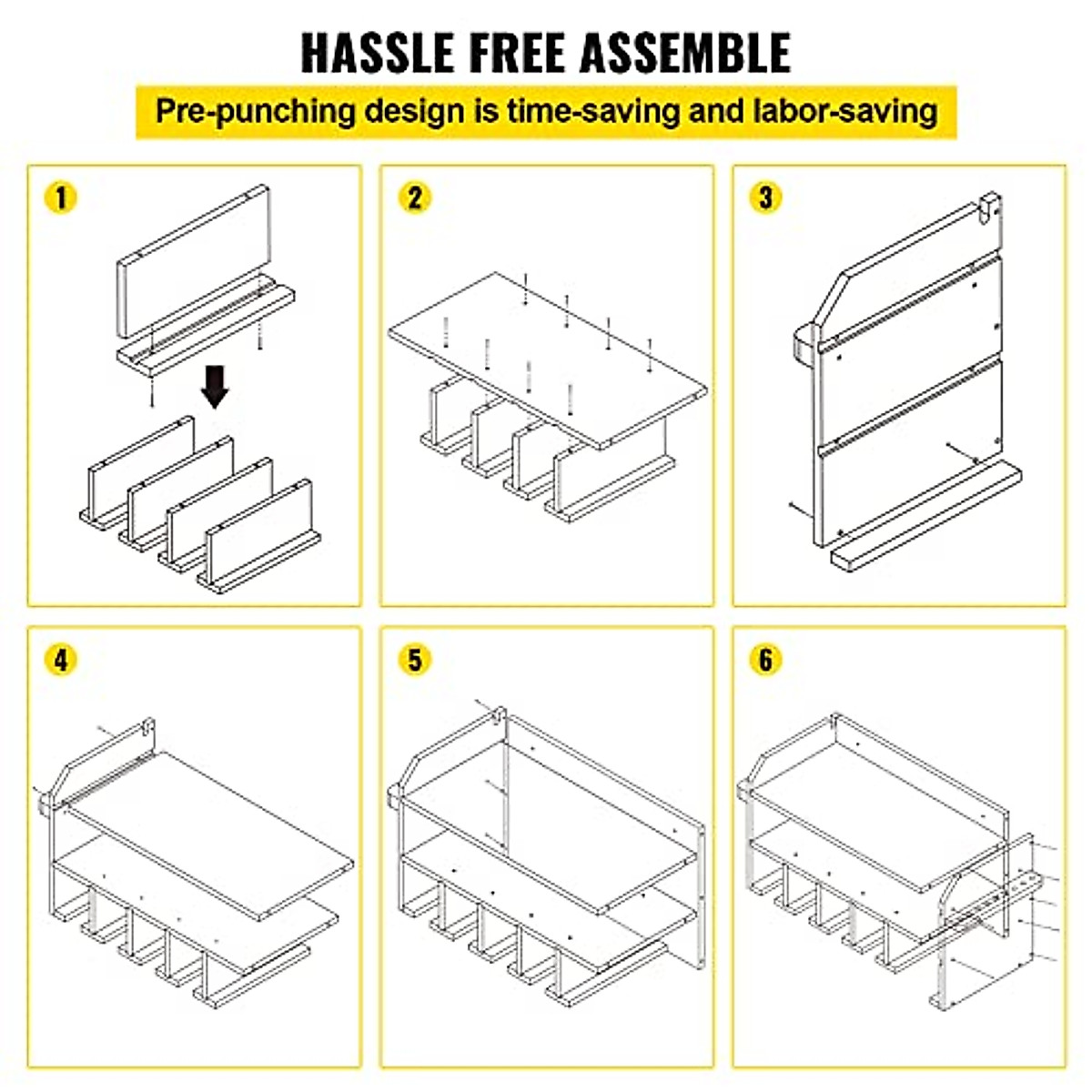 HASSLE FREE ASSEMBLE

Pre-punching design is time-saving and labor-saving

1

2

3

4

5

6