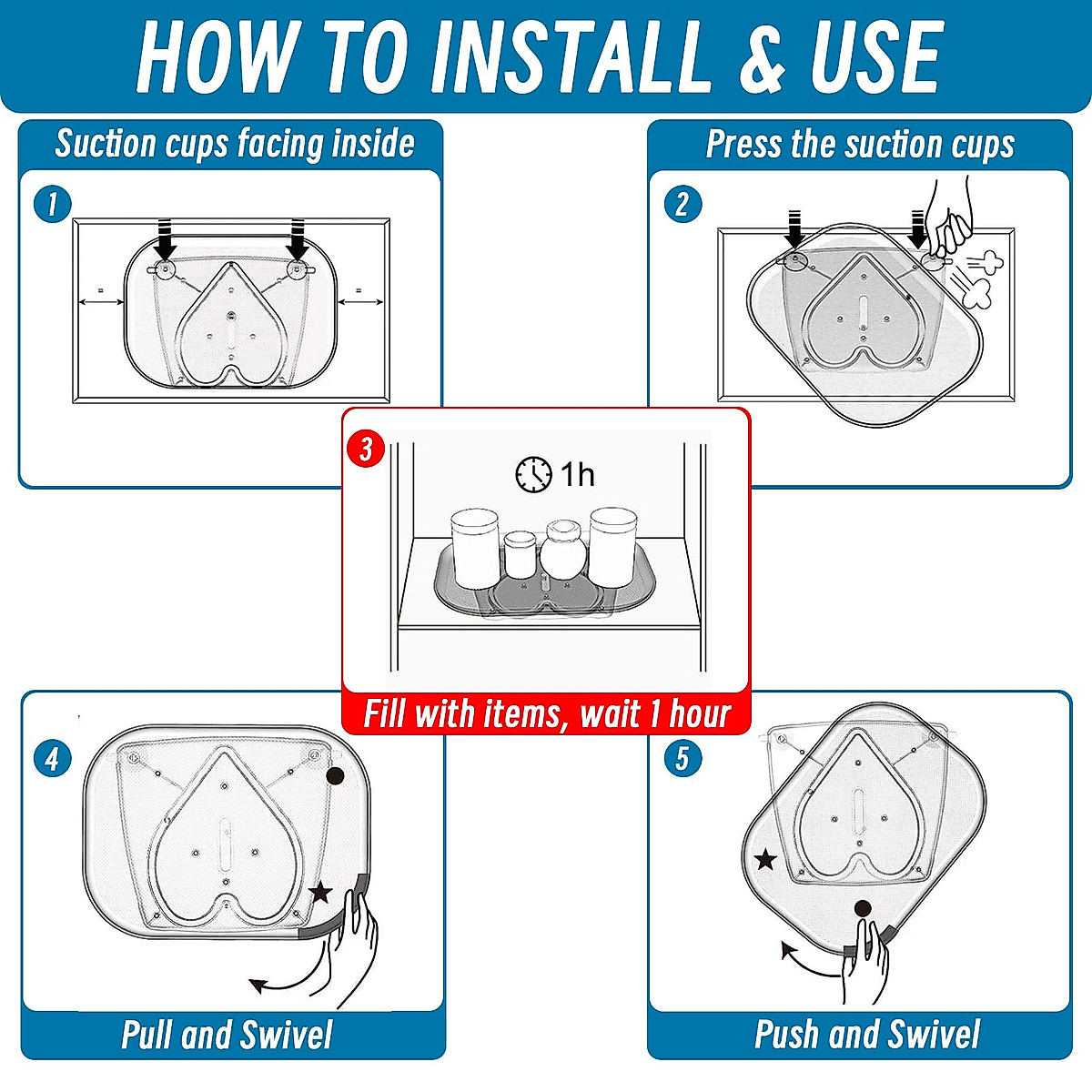 HOW TO INSTALL & USE

Suction cups facing inside

1

=

=

Press the suction cups

2

3

1h

Fill with items, wait 1 hour

4

Pull and Swivel

5

Push and Swivel