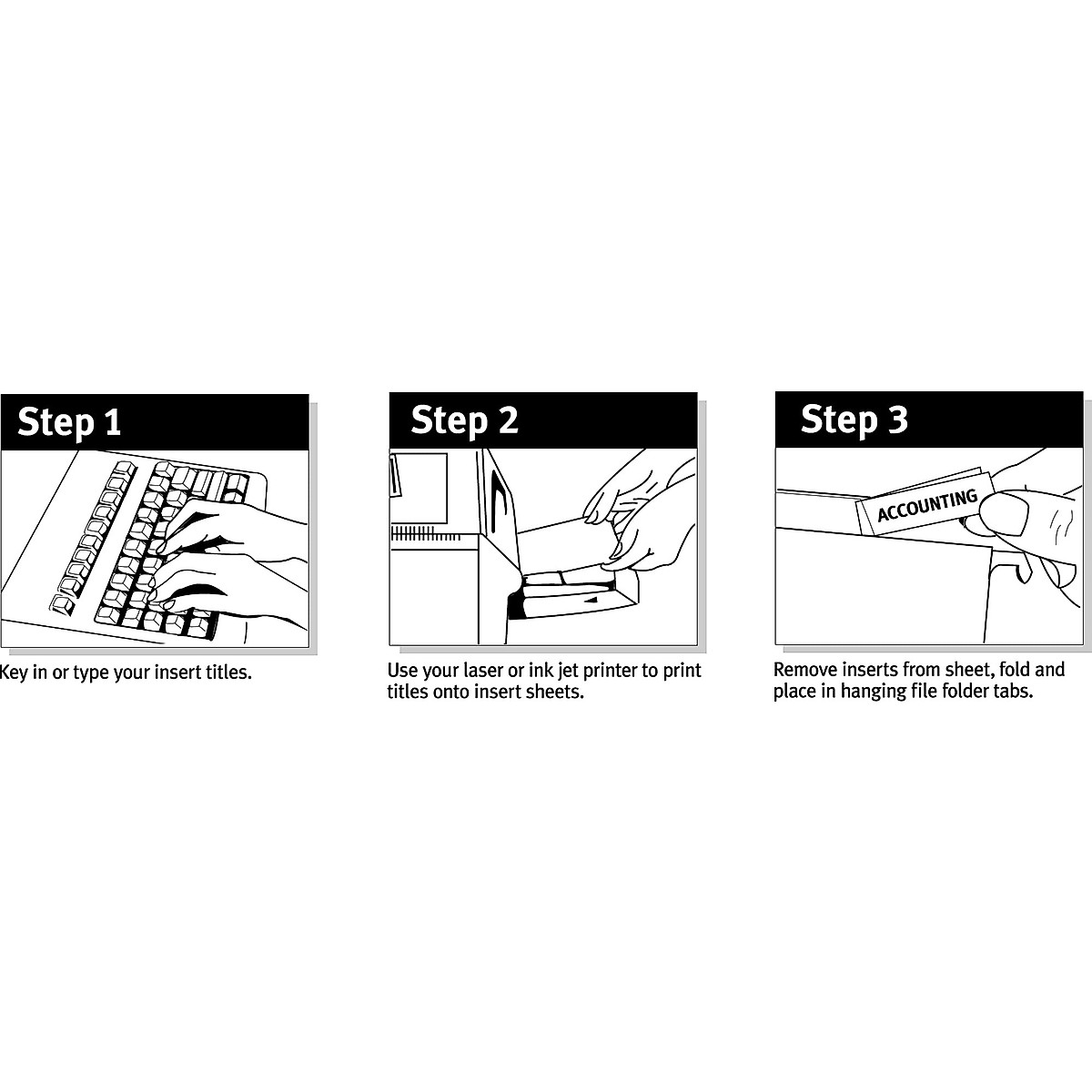 Step 1

Key in or type your insert titles.

Step 2

Use your laser or ink jet printer to print titles onto insert sheets.

Step 3

ACCOUNTING

Remove inserts from sheet, fold and place in hanging file folder tabs.