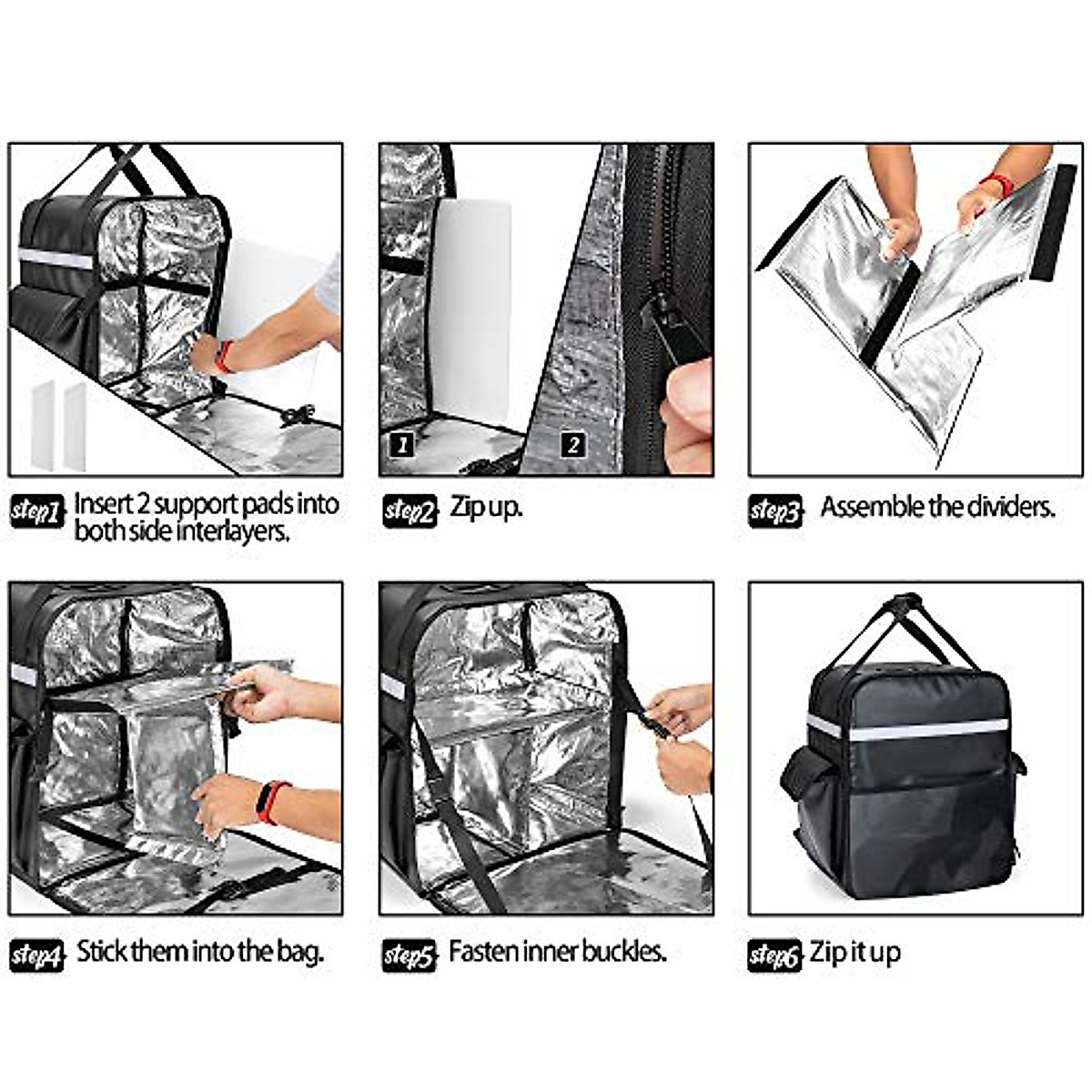 1

2

step1 Insert 2 support pads into both side interlayers.

step2 Zip up.

step3 Assemble the dividers.

step4 Stick them into the bag.

step5 Fasten inner buckles.

step6 Zip it up