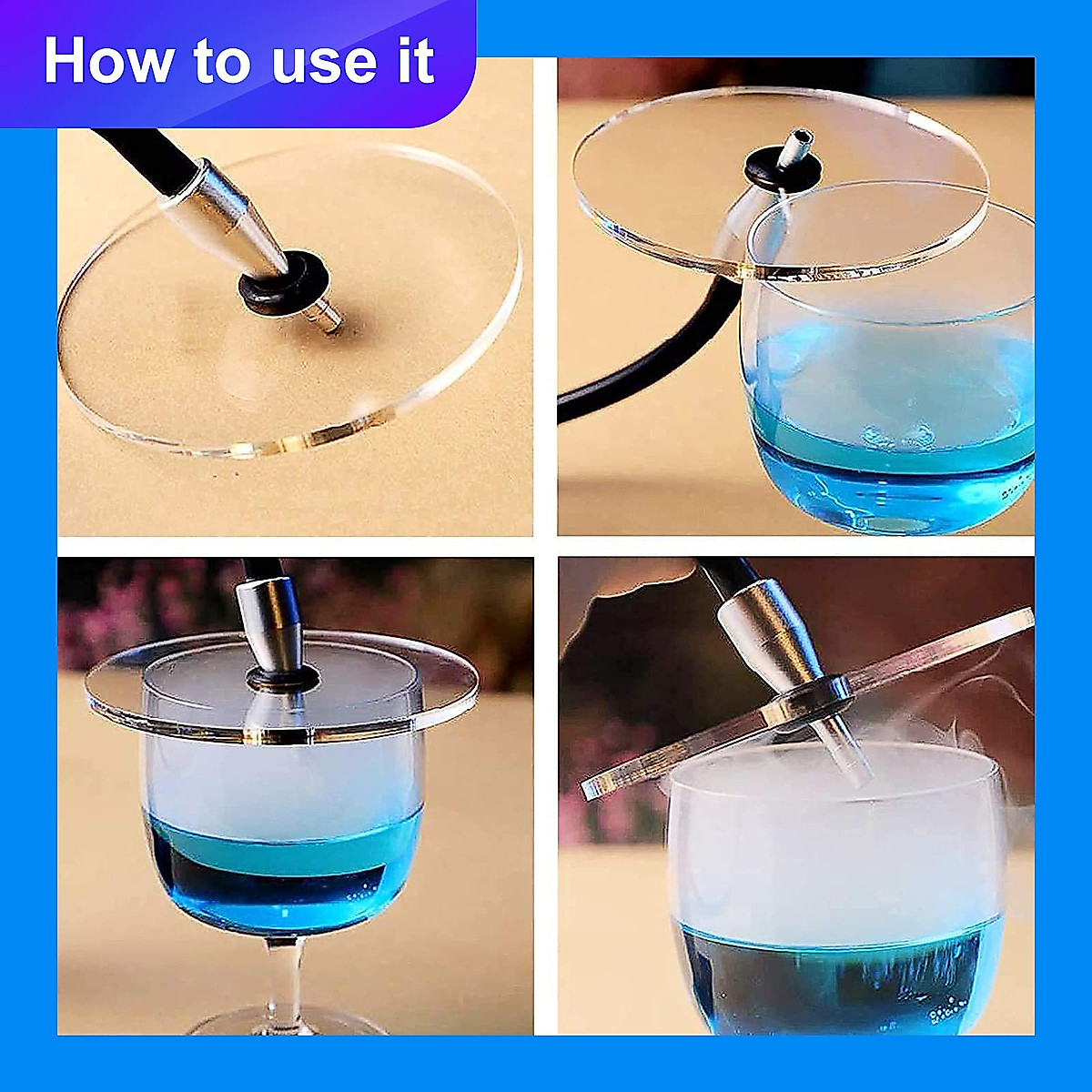 How to use it