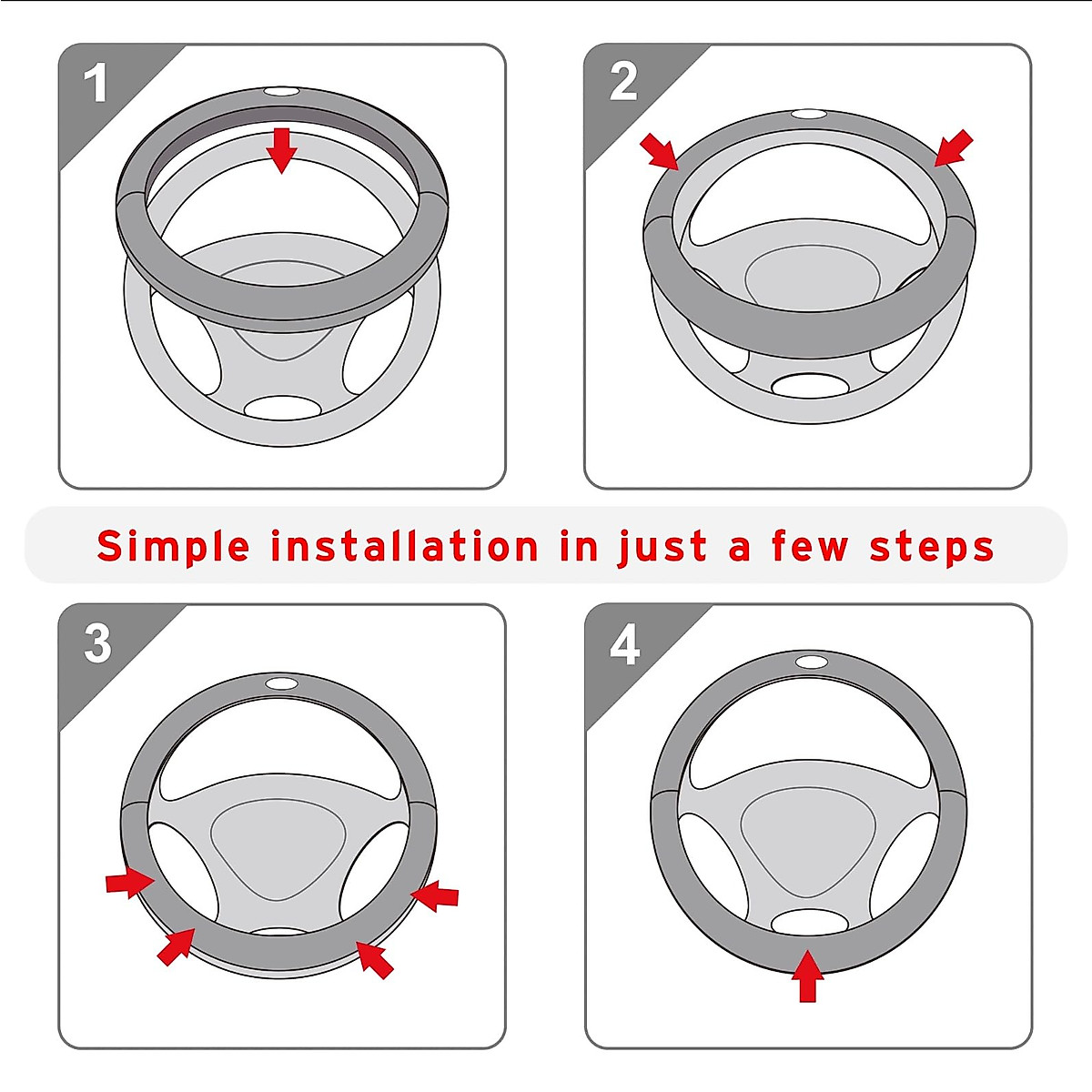 1

2

Simple installation in just a few steps

3

4