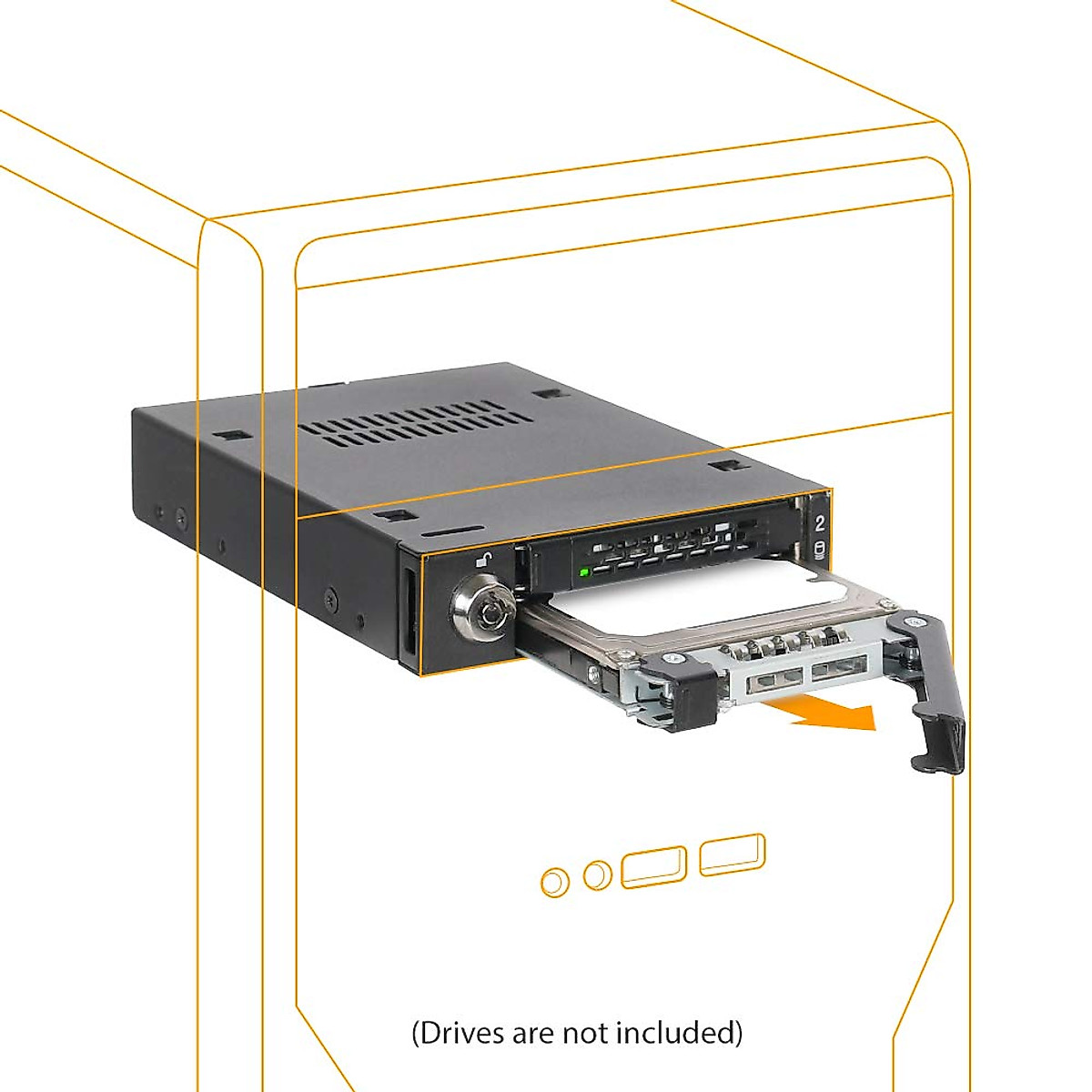 2

(Drives are not included)